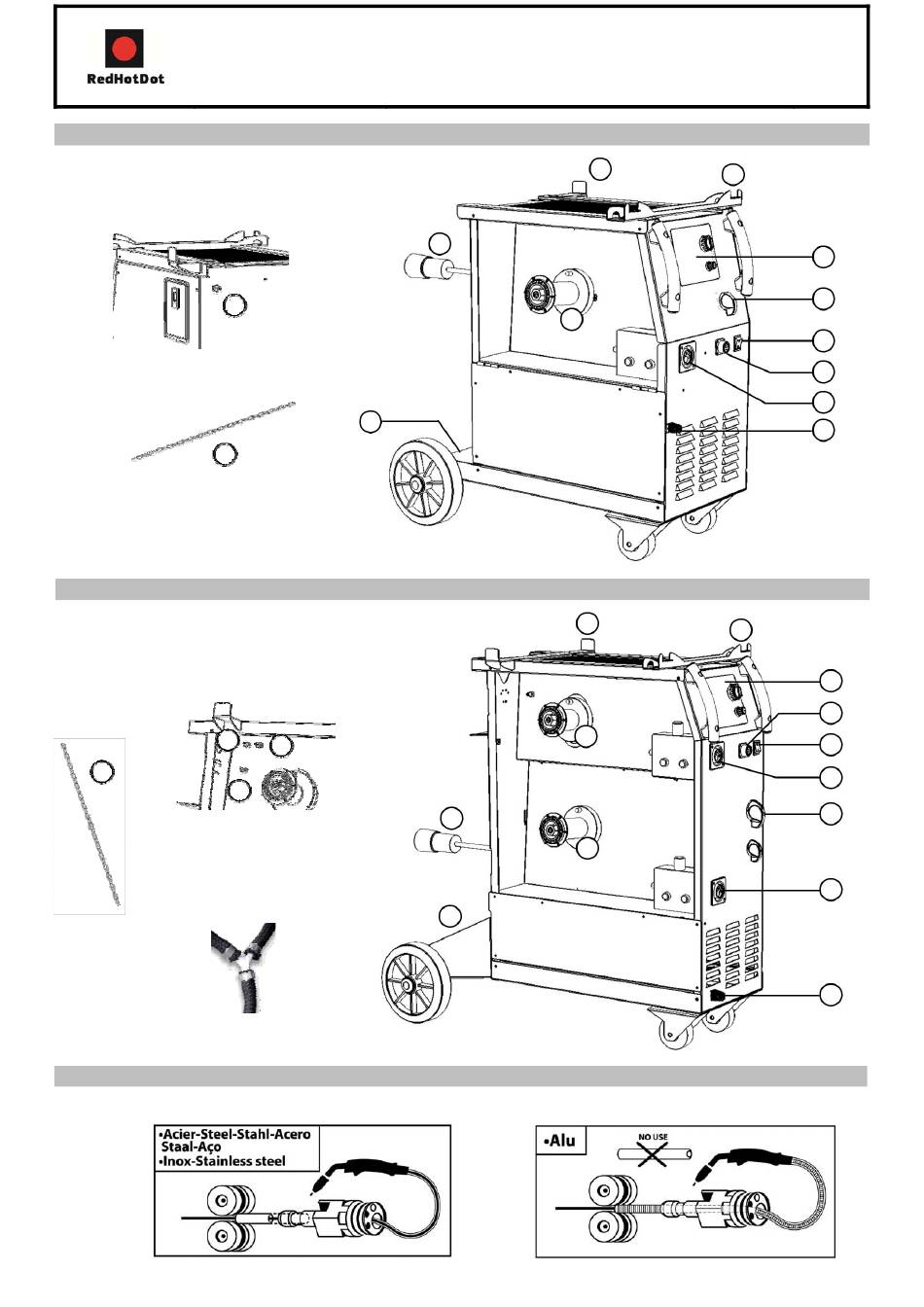 RedHotDot

•Acier-Steel-Stahl-Acero Staal-Aço
•Inox-Stainless steel

•Alu

NO USE