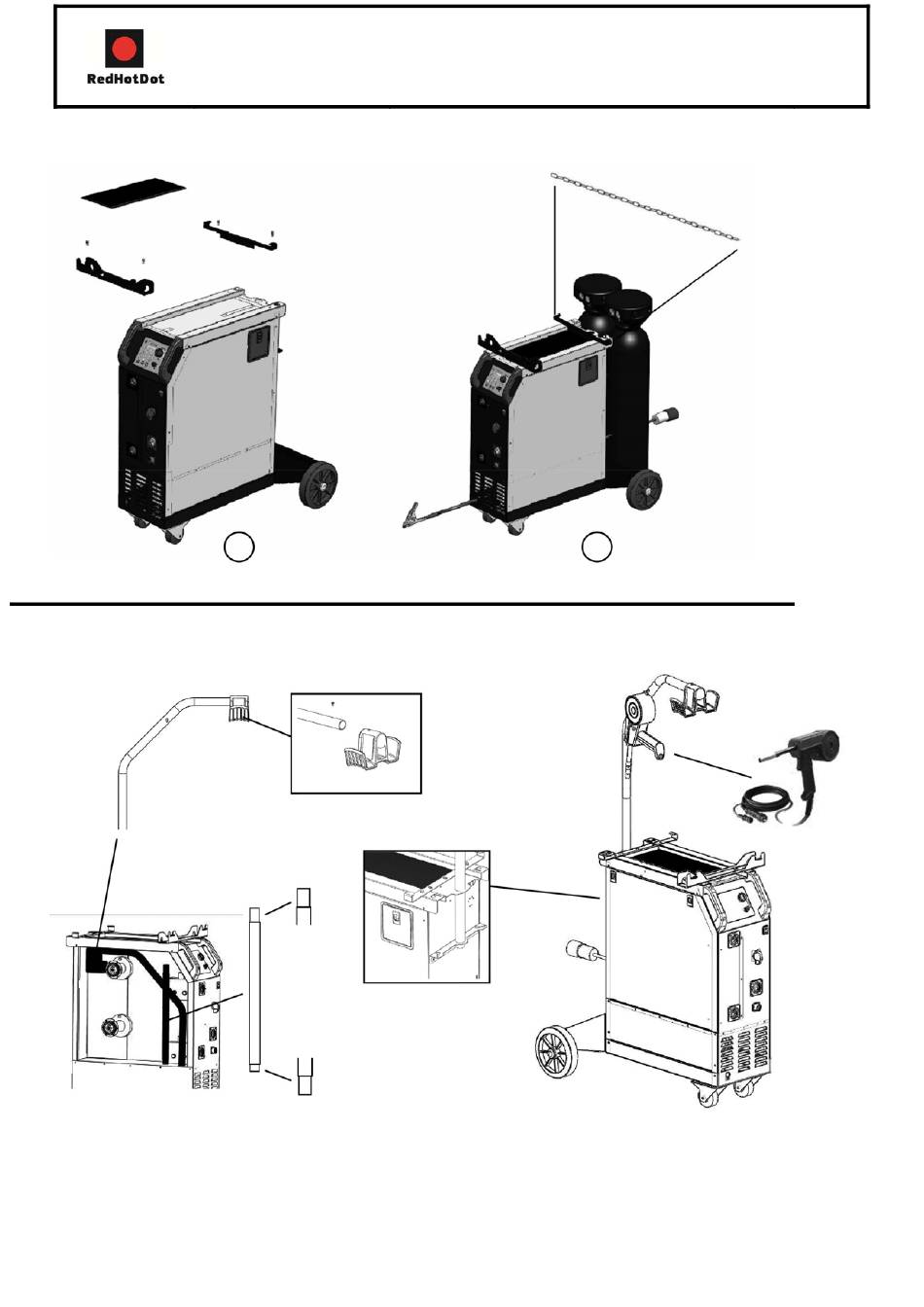 RedHotDot