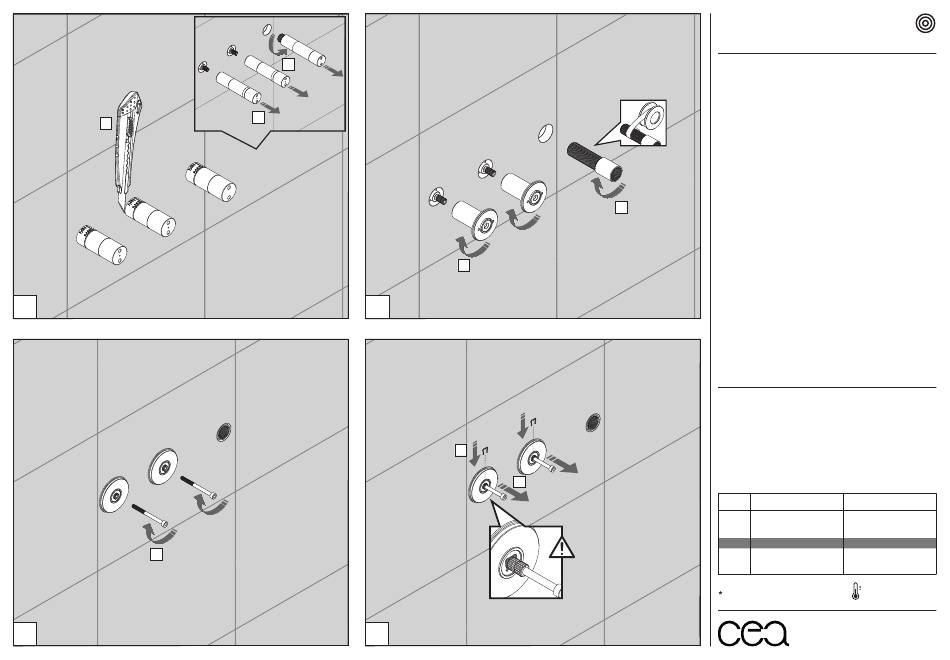 *

cea