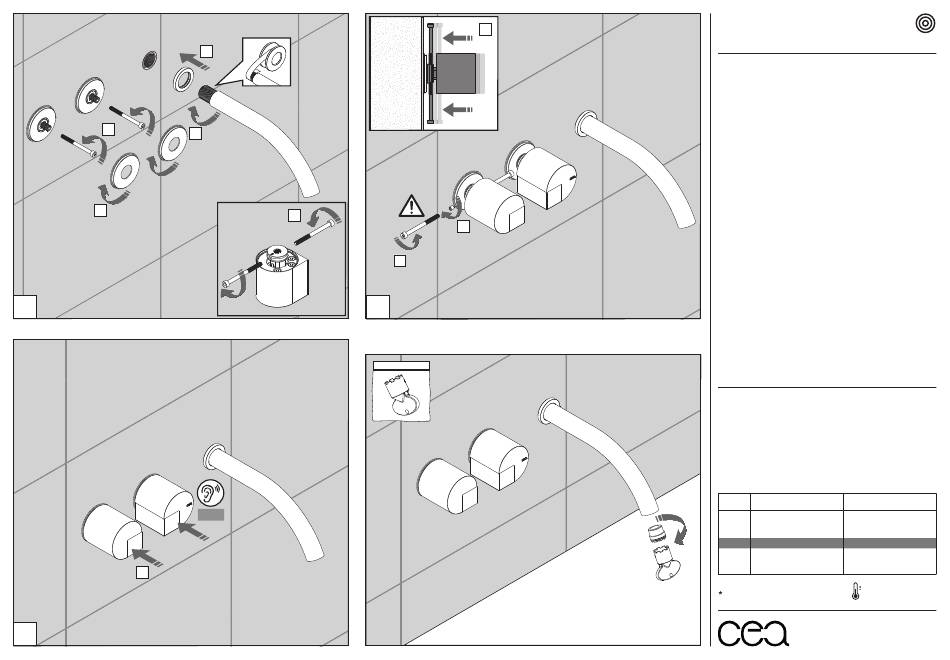 *

cea