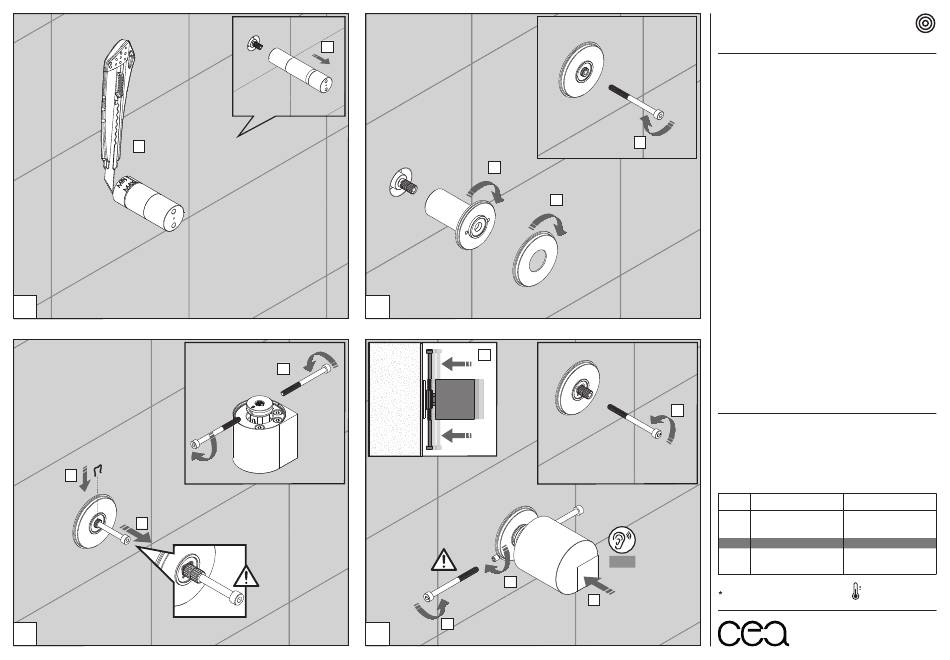 *

cea