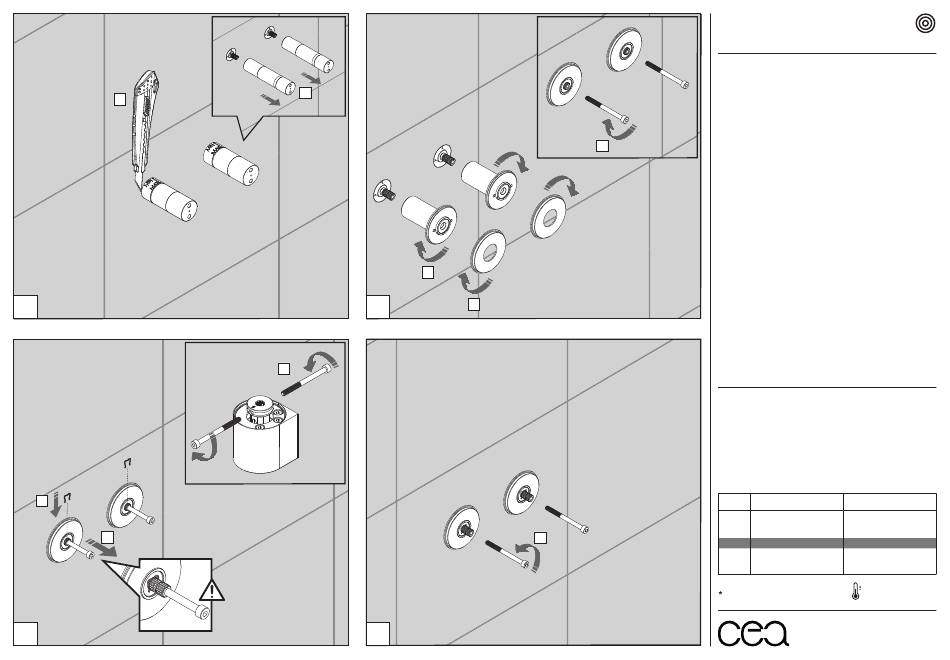 *

cea