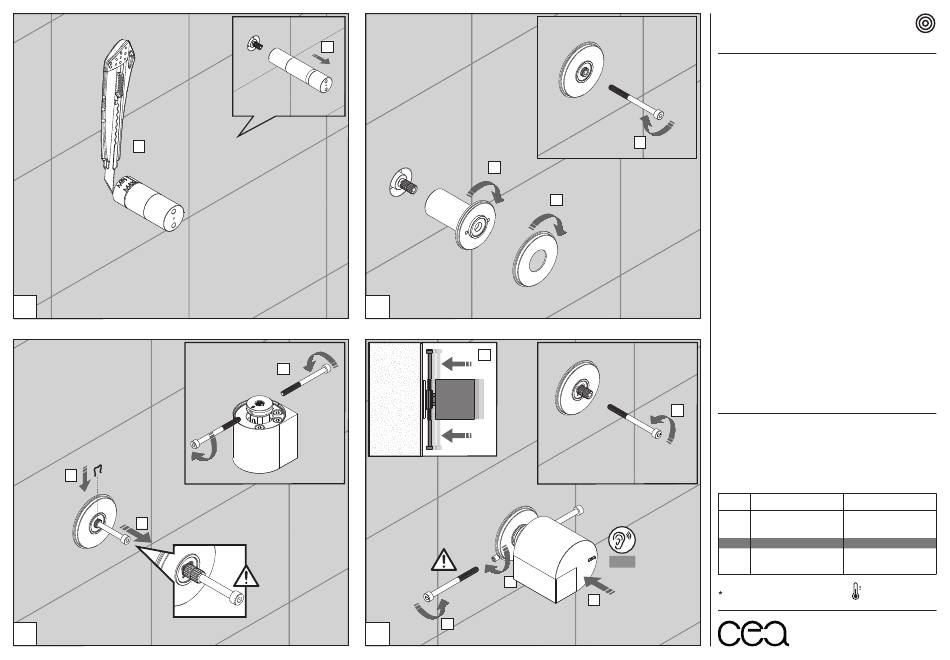 *

cea