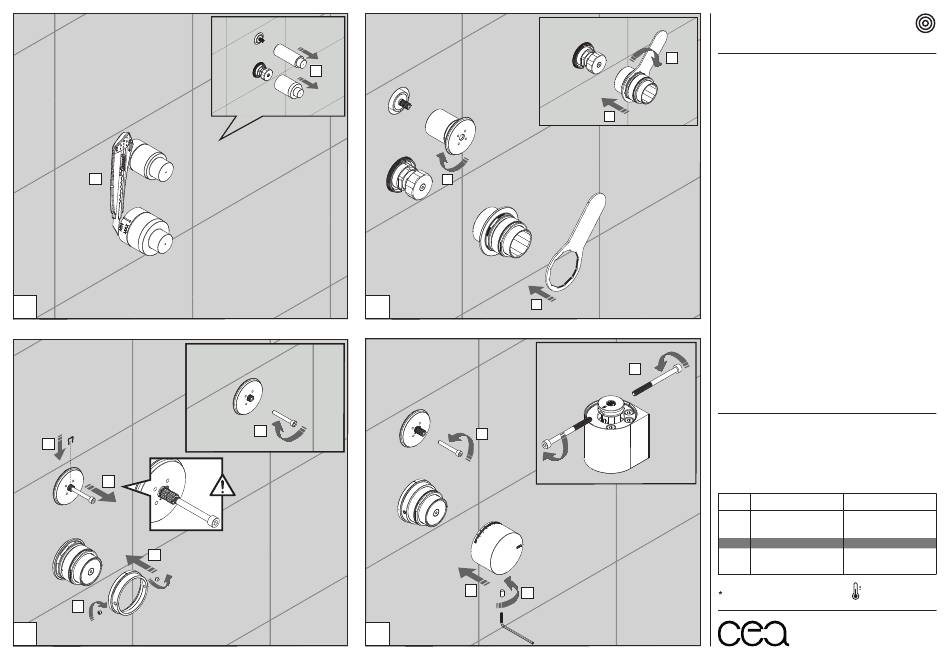 *

cea