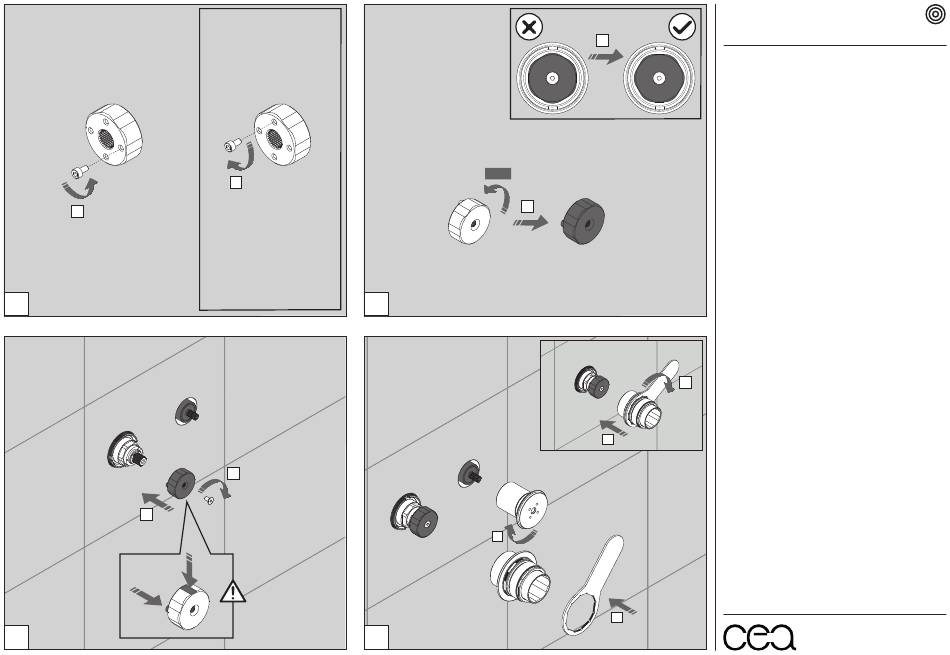 cea