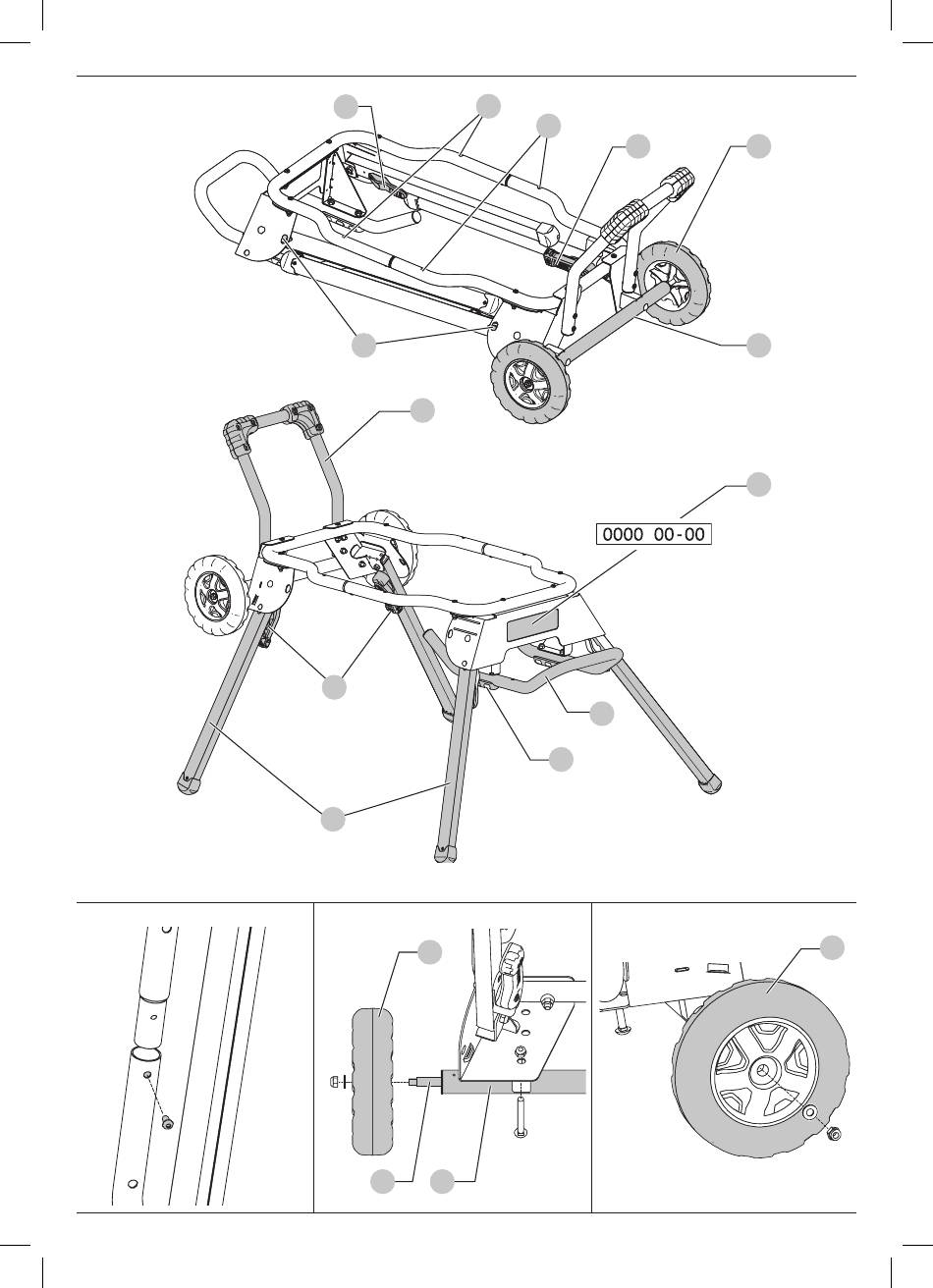 0000 00-00