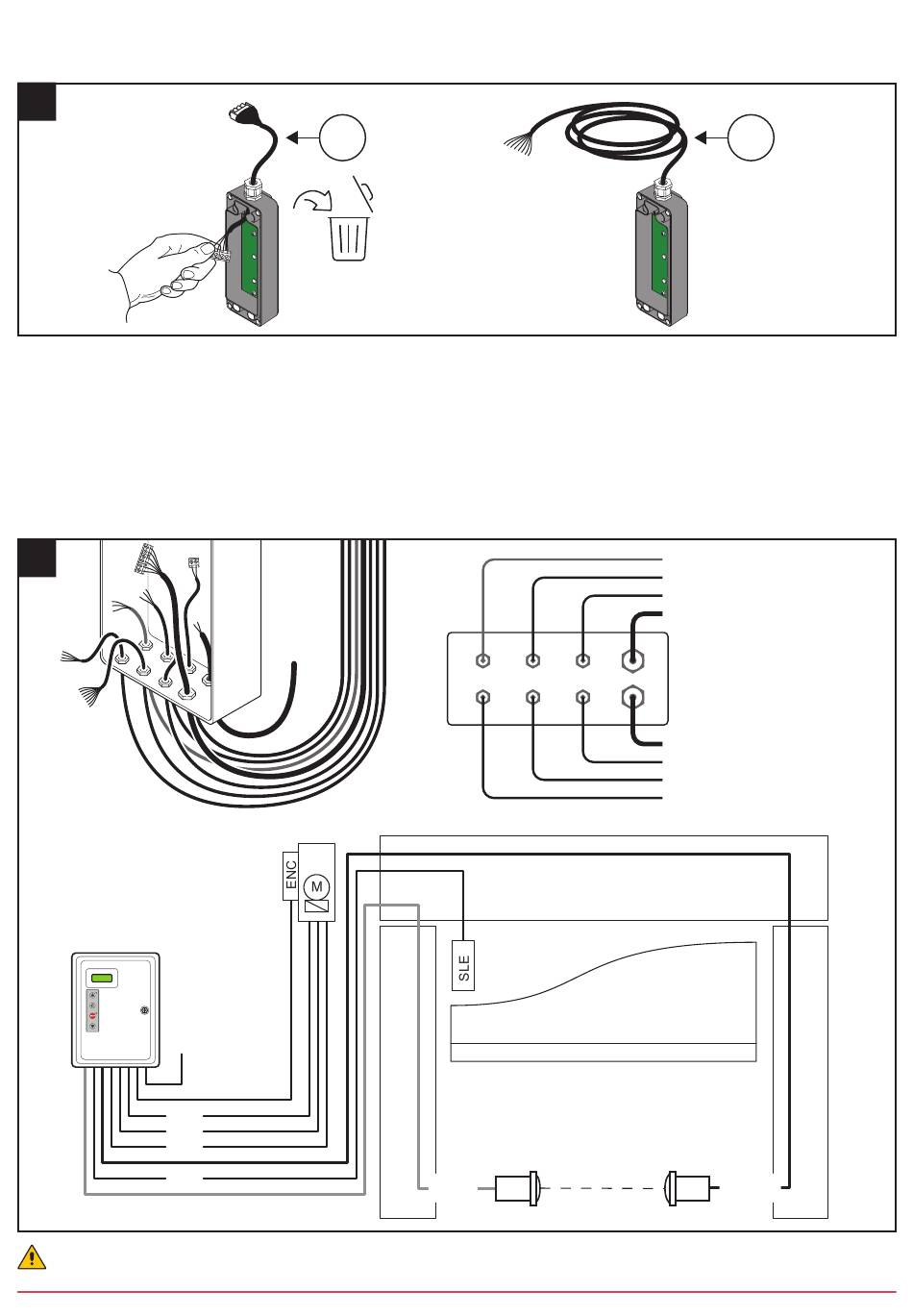 ENC

M

SLE