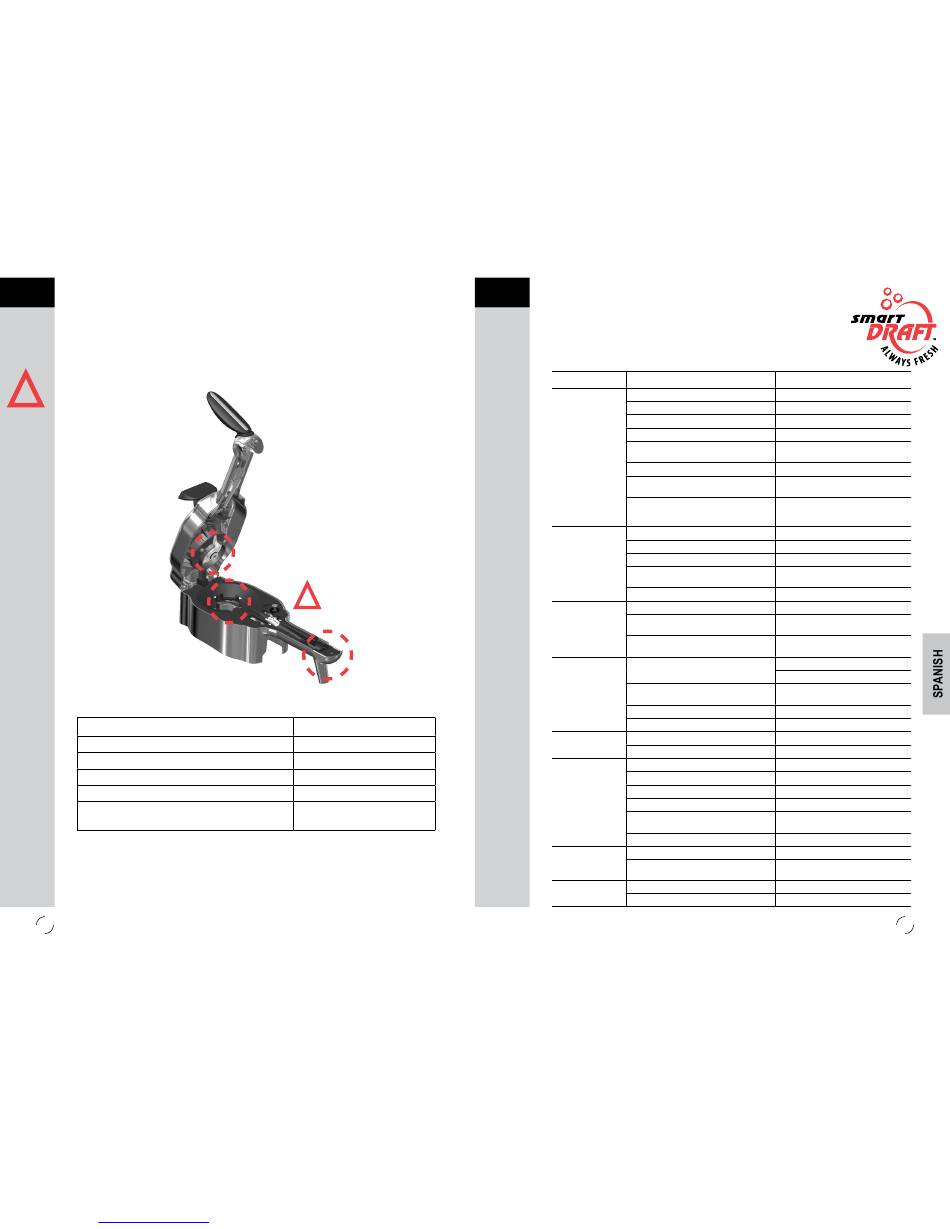 smart DRAFT ALWAYS FRESH

SPANISH