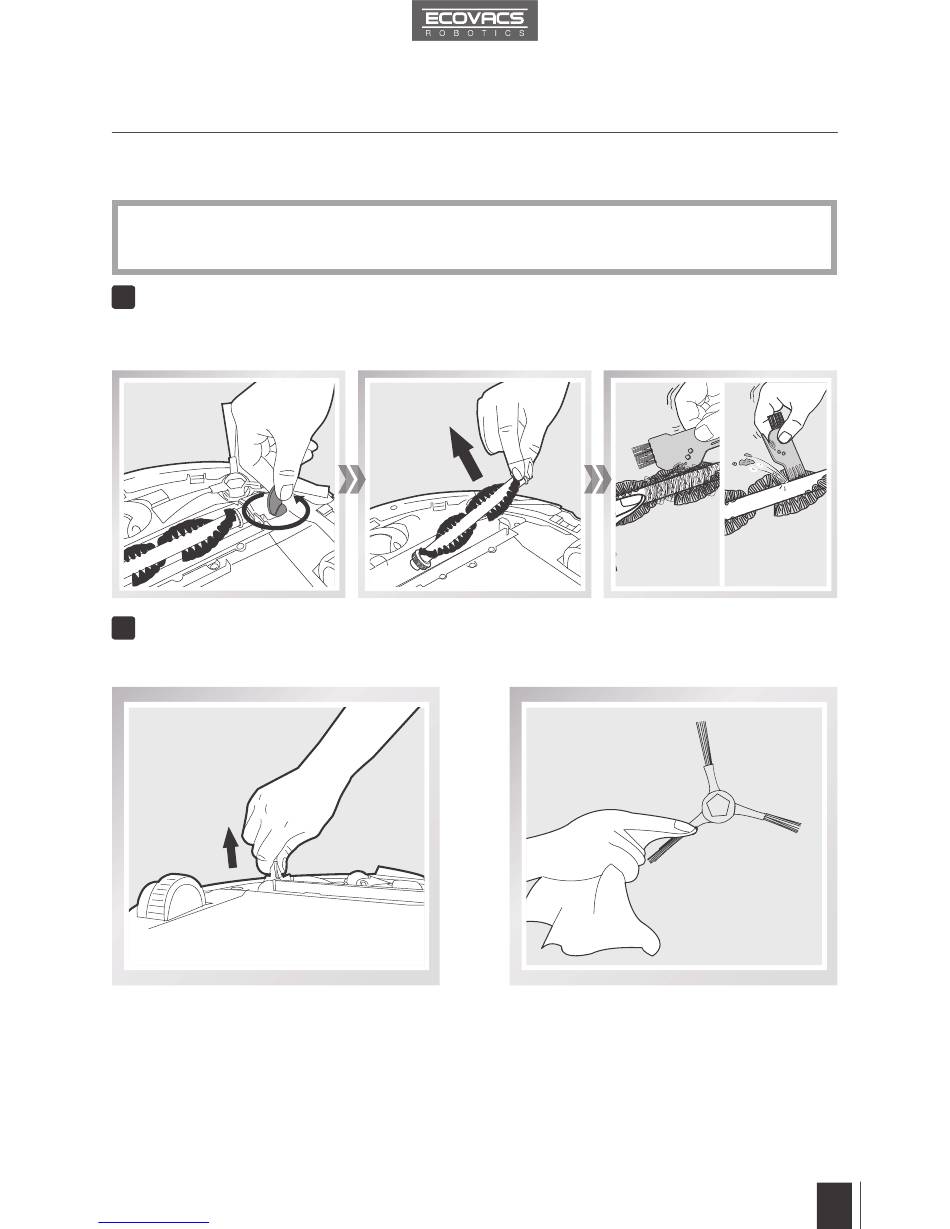 ECOVACS
ROBOTICS