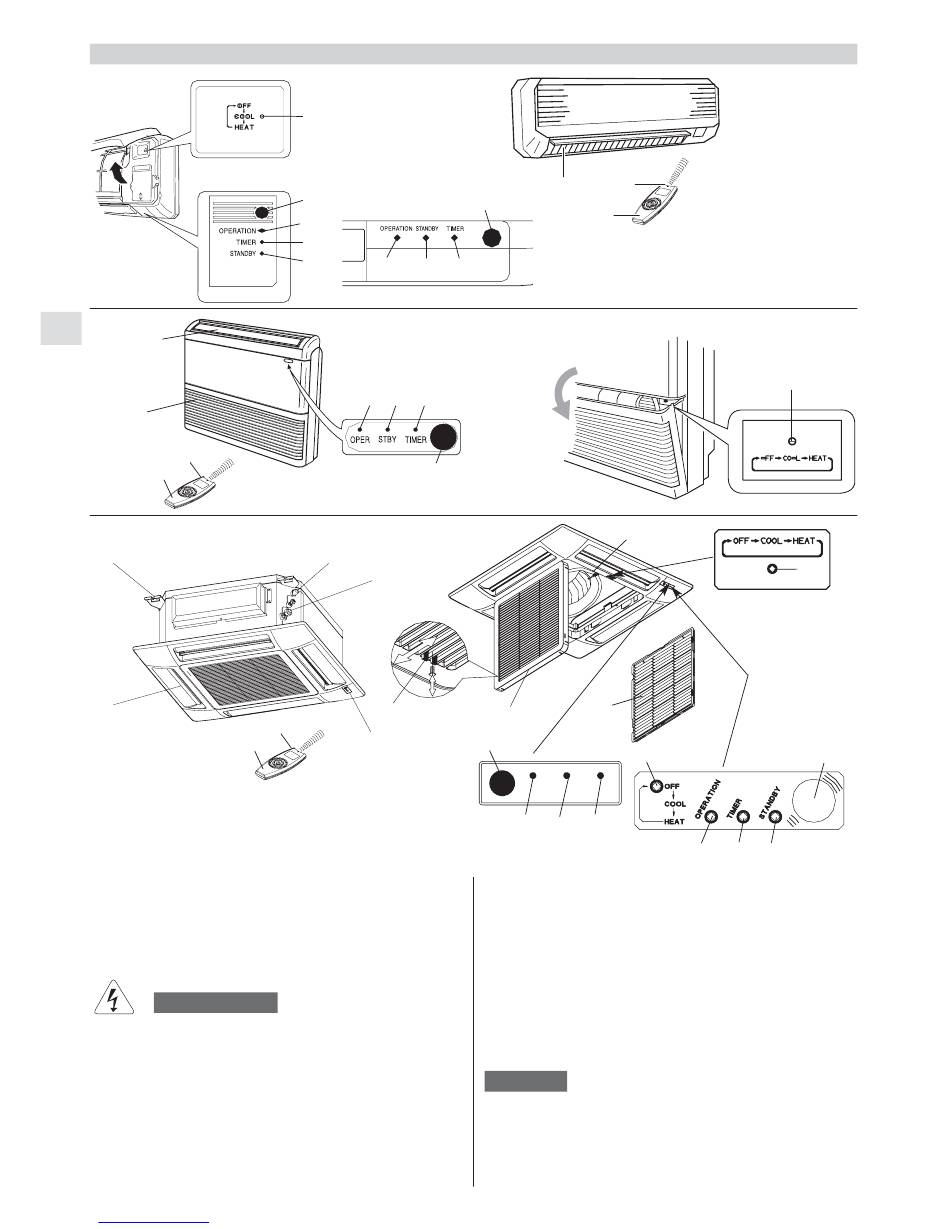 OFF
COOL
HEAT

OPERATION
TIMER
STANDBY

OPERATION STANDBY TIMER

OPER STBY TIMER

OFF COOL HEAT

OFF COOL HEAT

OFF
COOL
HEAT
OPERATION
TIMER
STANDBY