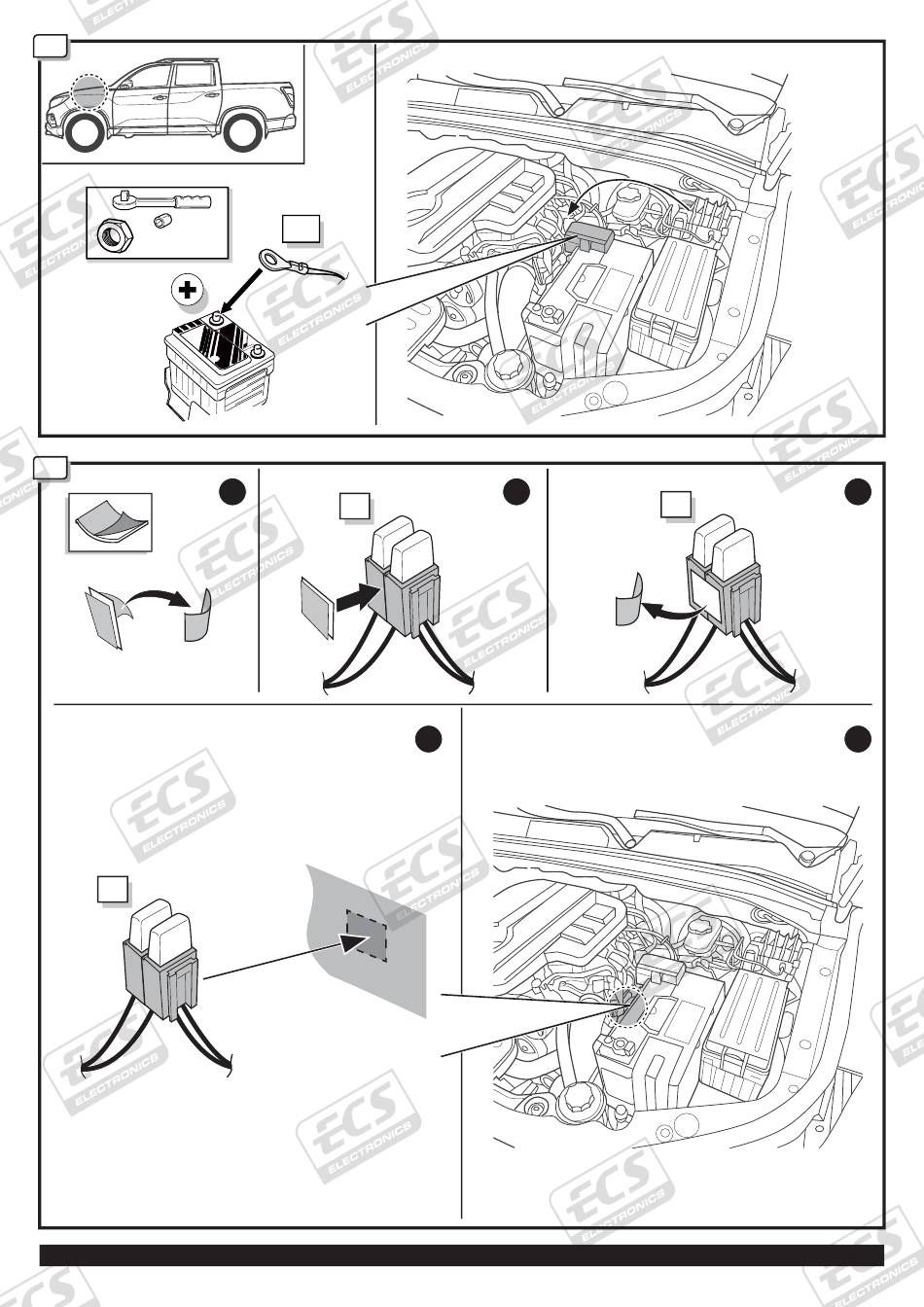 ECS ELECTRONICS