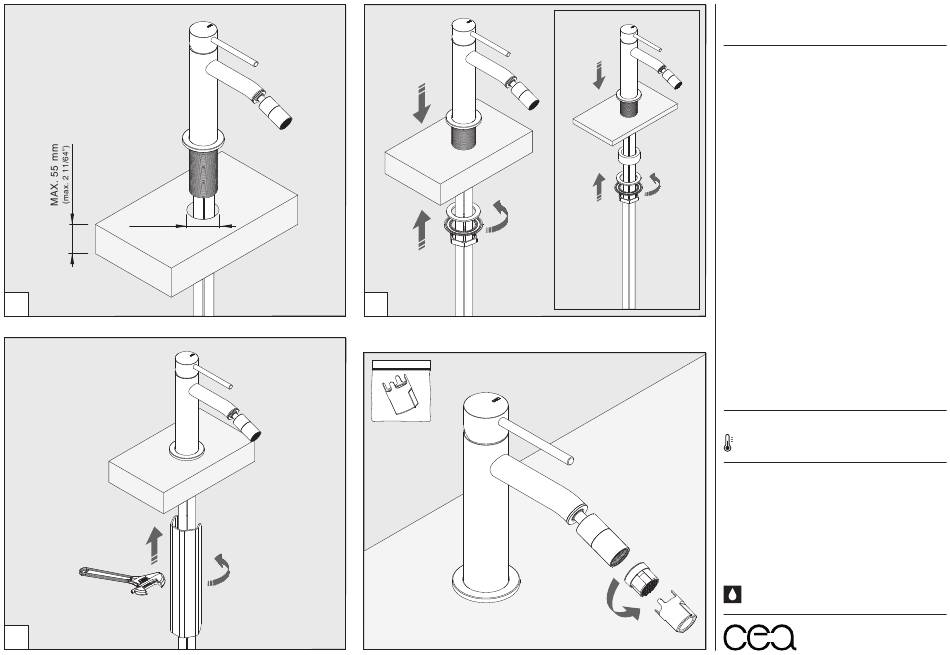 MAX. 55 mm
(max. 2 11/64")

cea