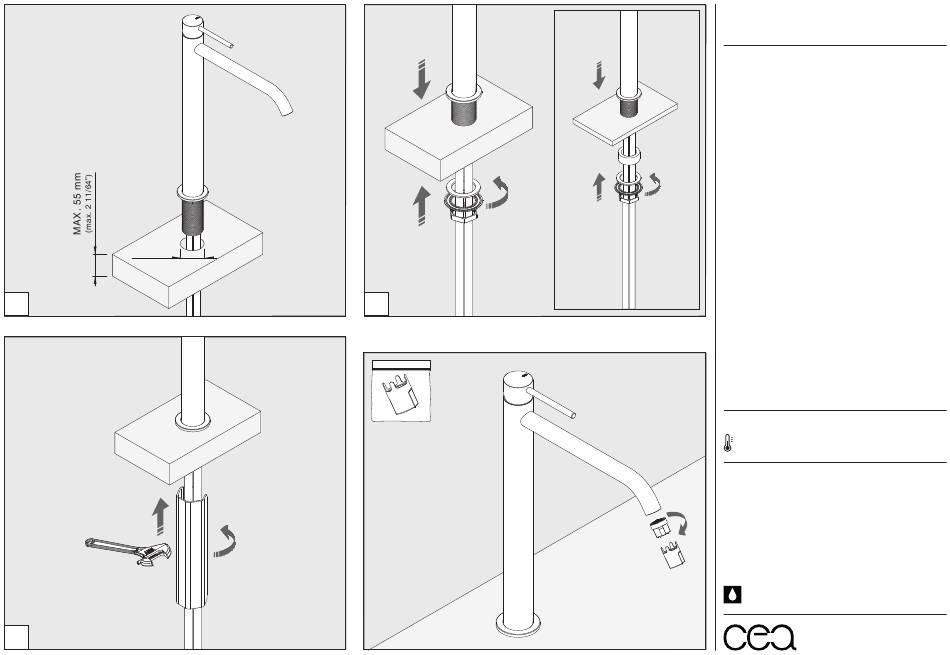 MAX. 55 mm
(max. 2 11/64")

cea