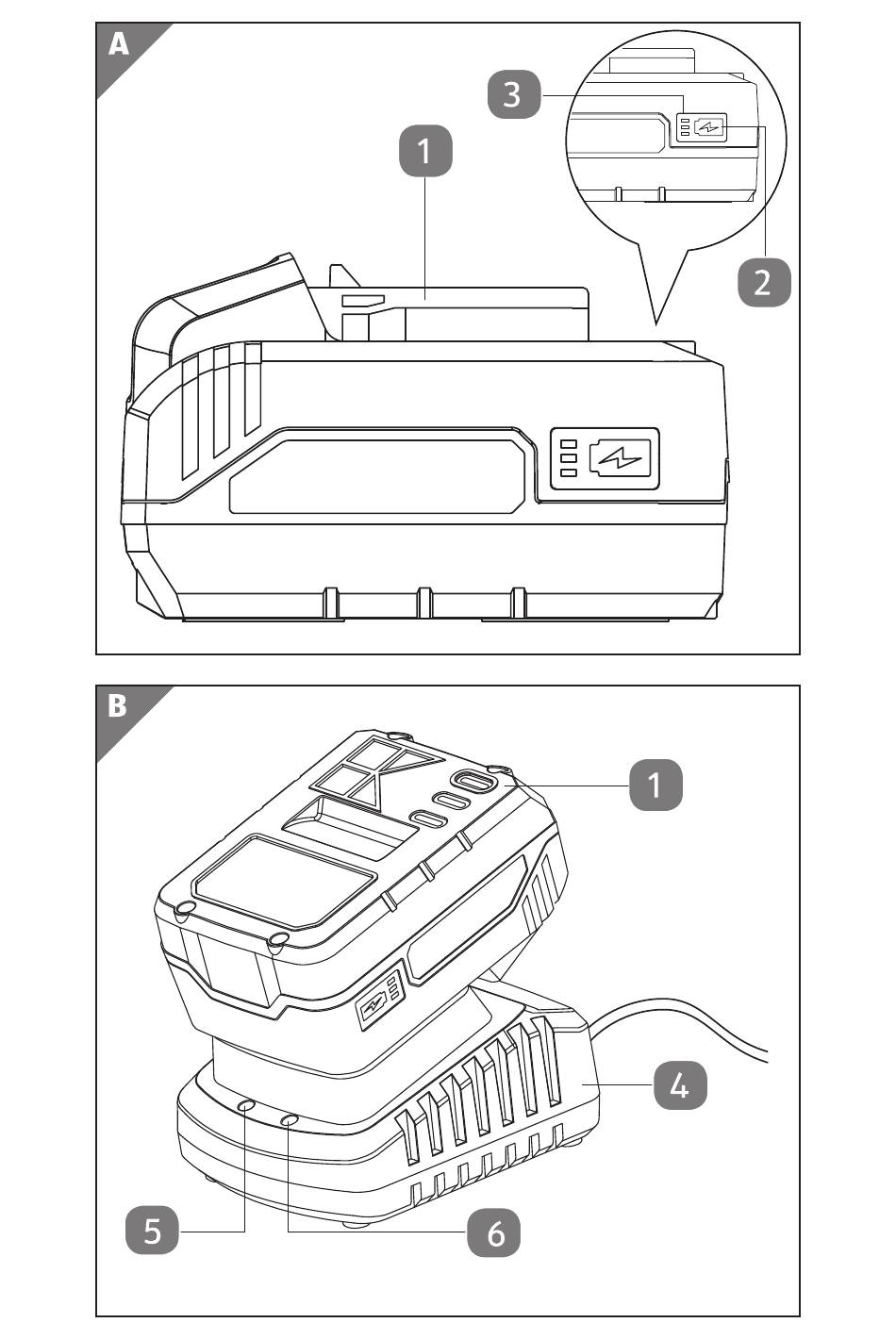 A
3
1
2
B
1
4
5
6