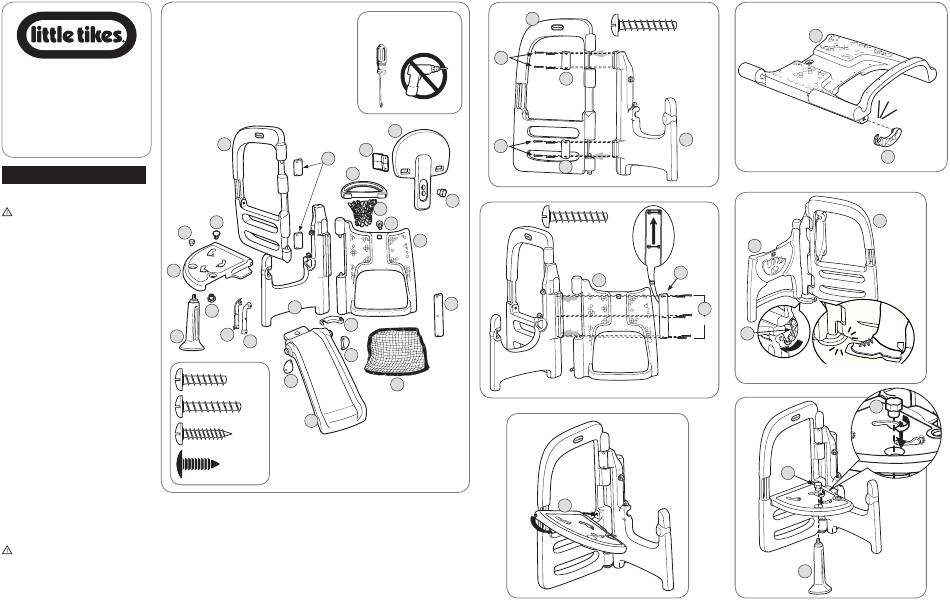 little tikes