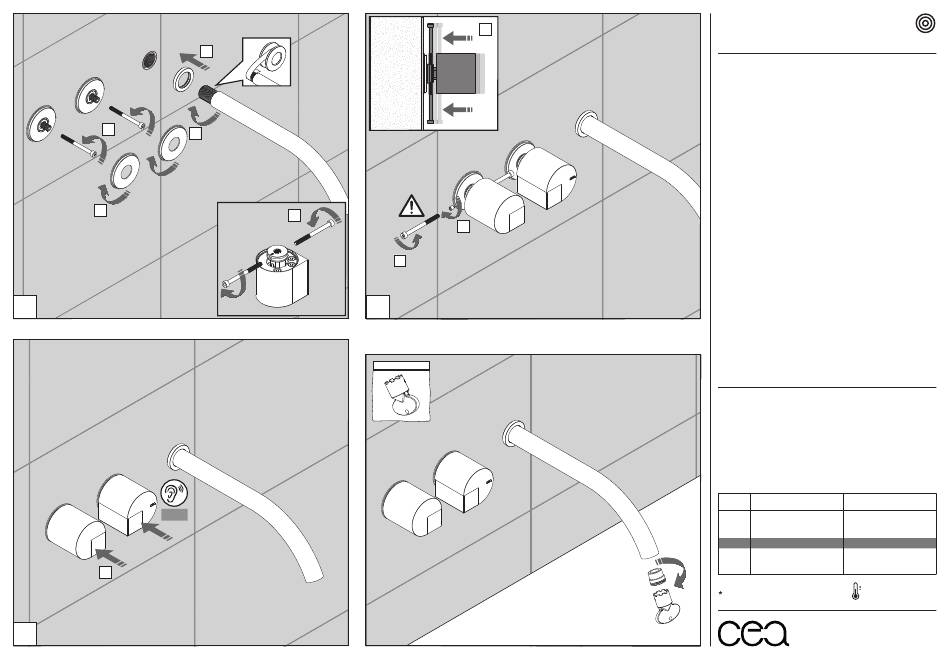 *

cea