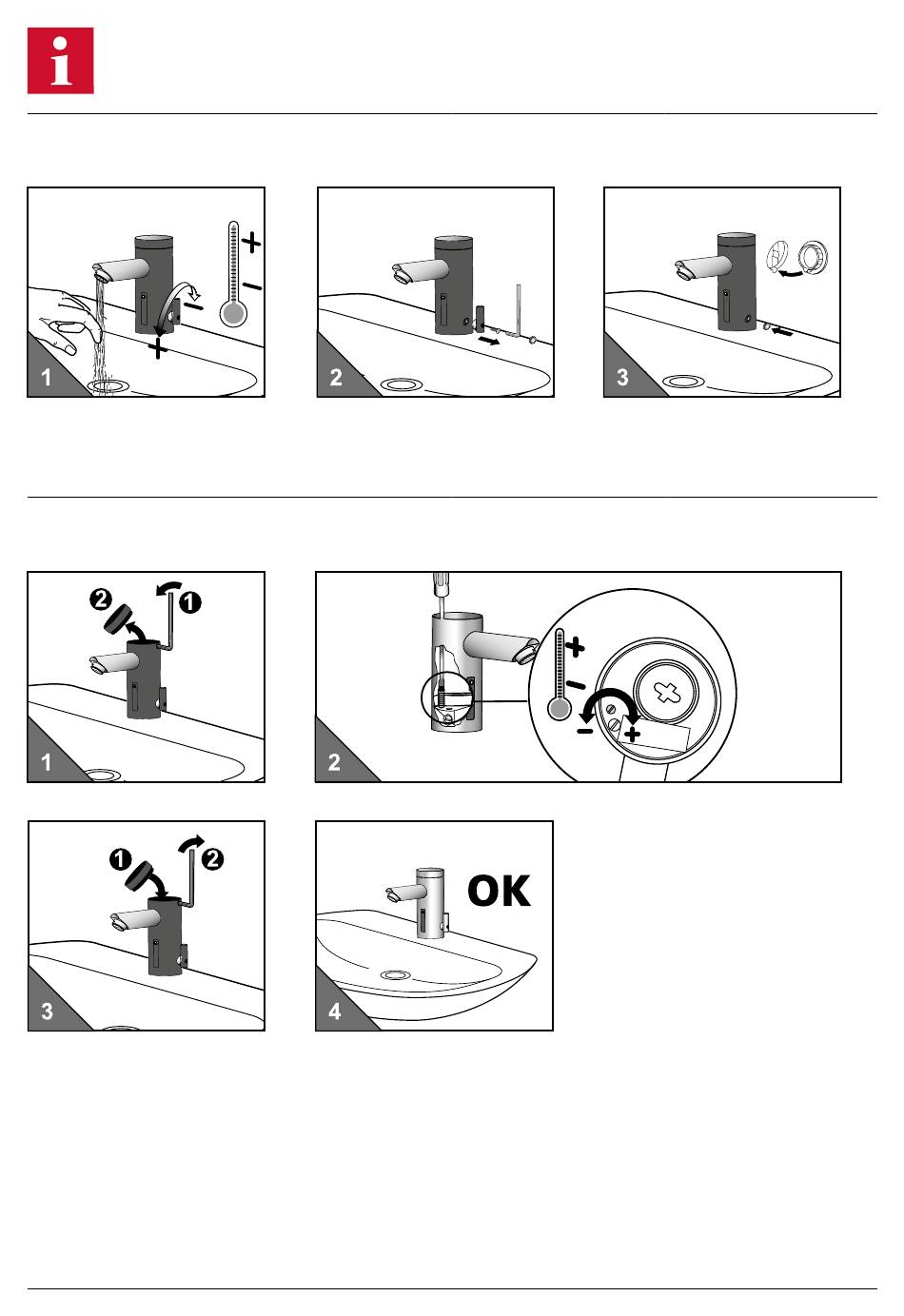 i

+
−
−
+
1

2

3

2
1
1

+
−
−
+
2

1
2
3

OK
4