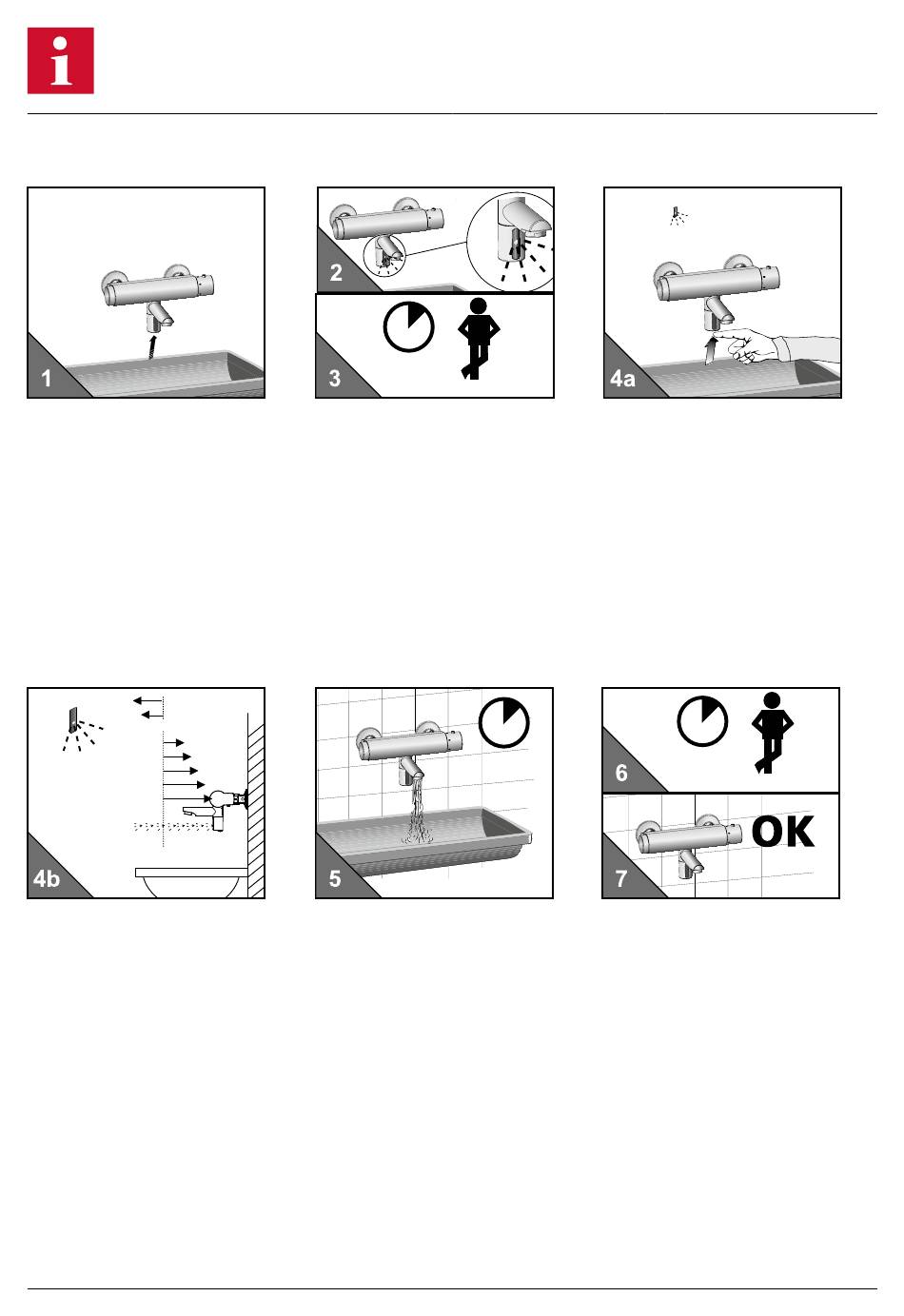 i

1

2

3

4a

4b

5

6

7
OK