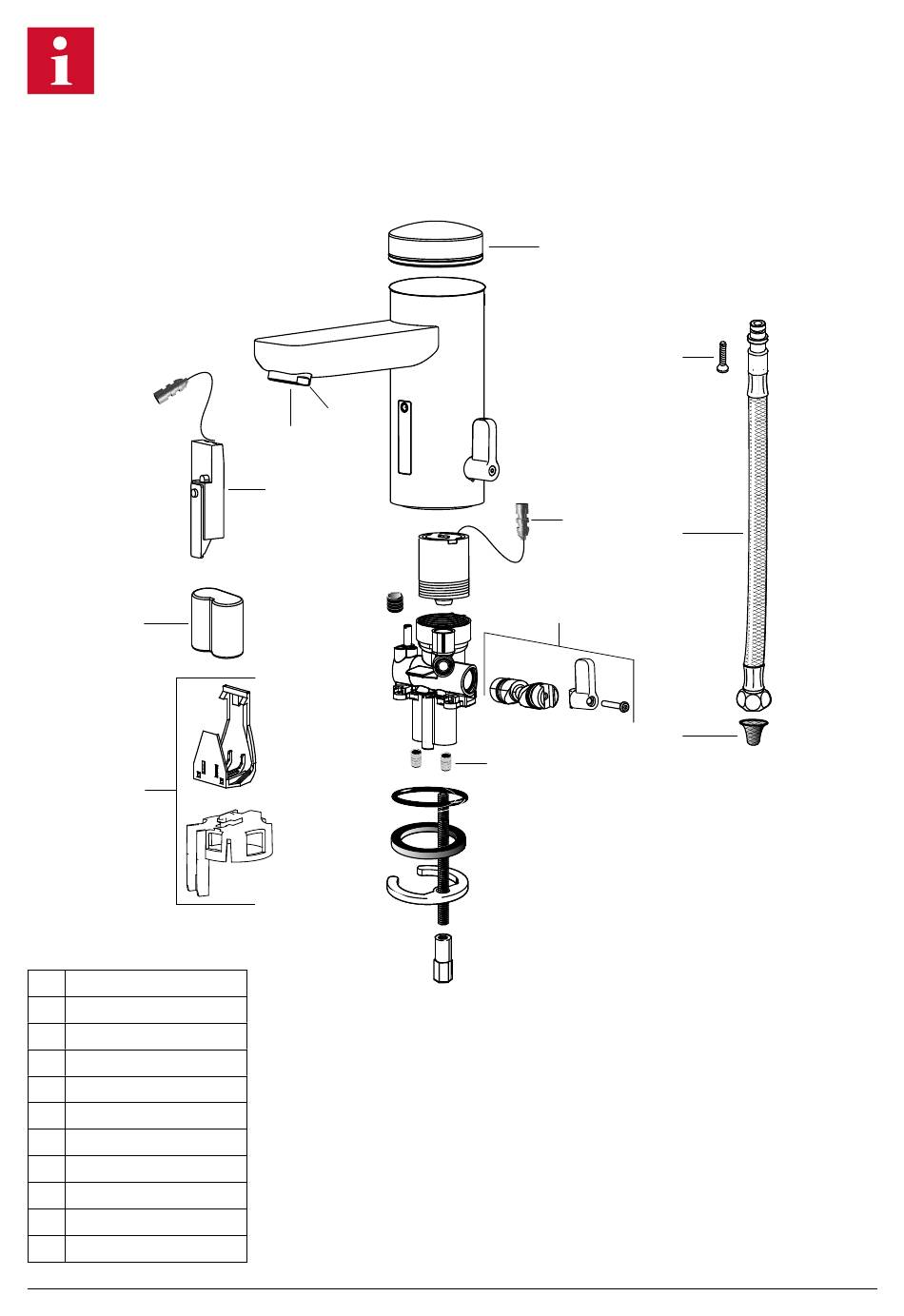 i