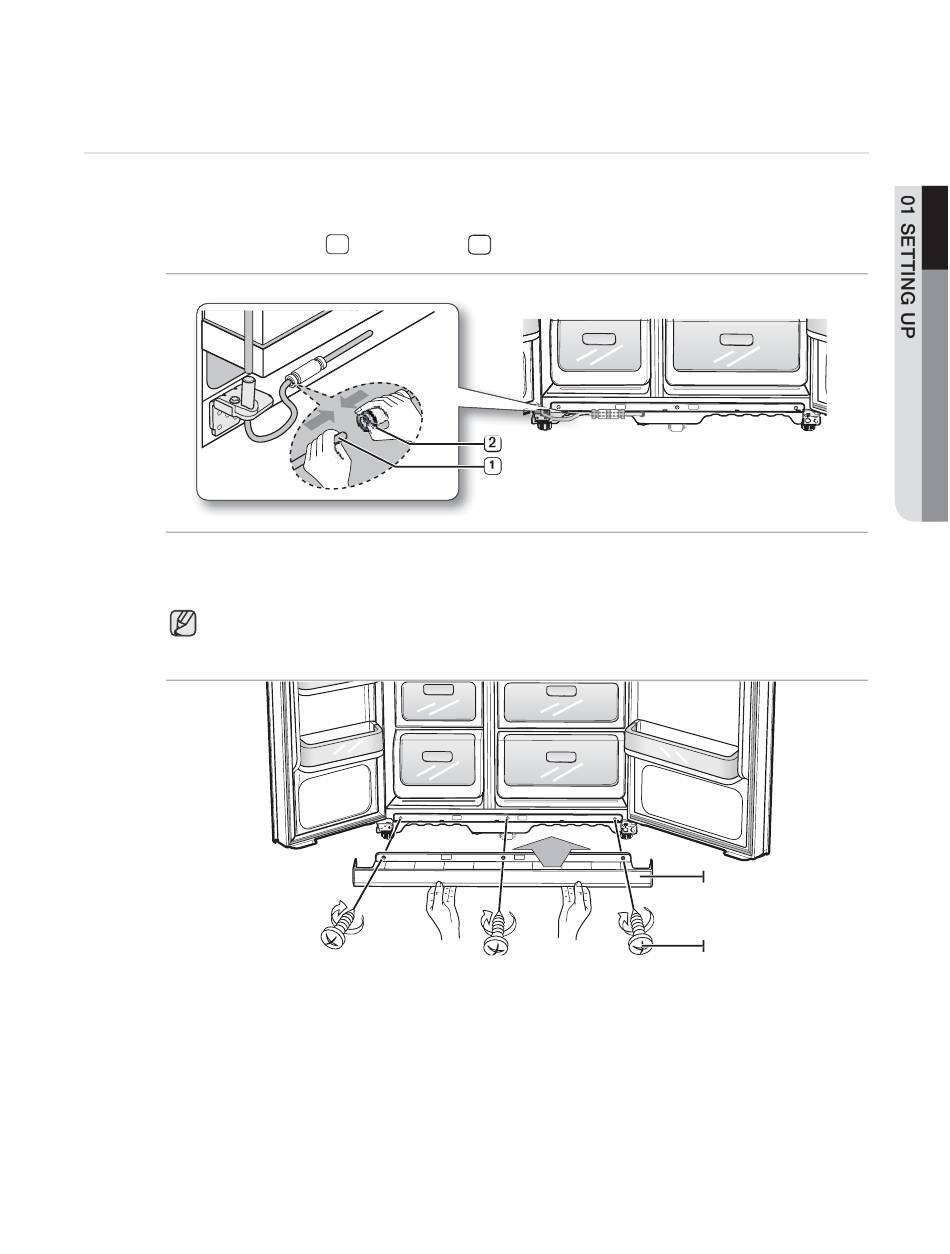 01 SETTING UP

2

1