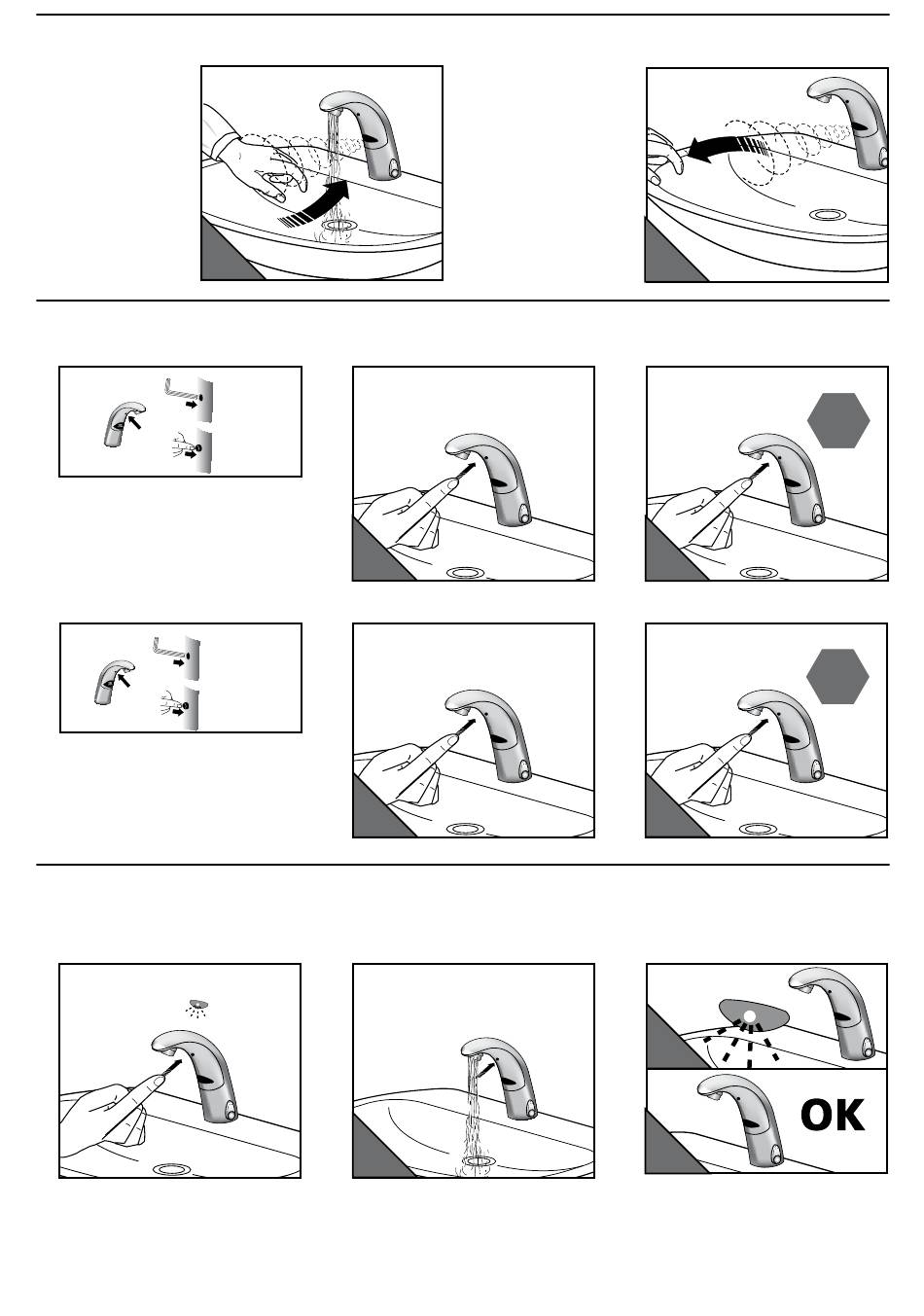 OK