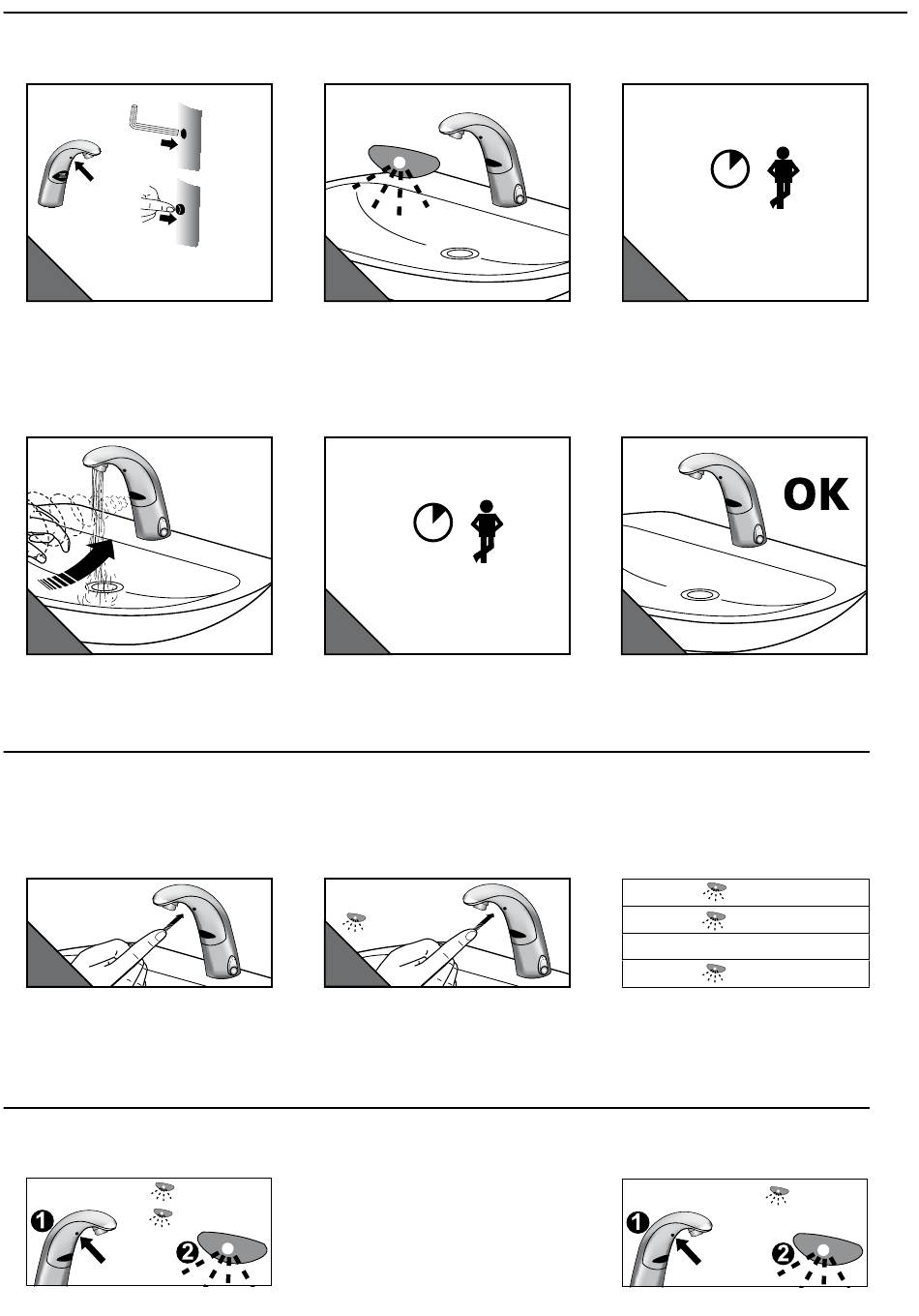 OK

1

2

1

2