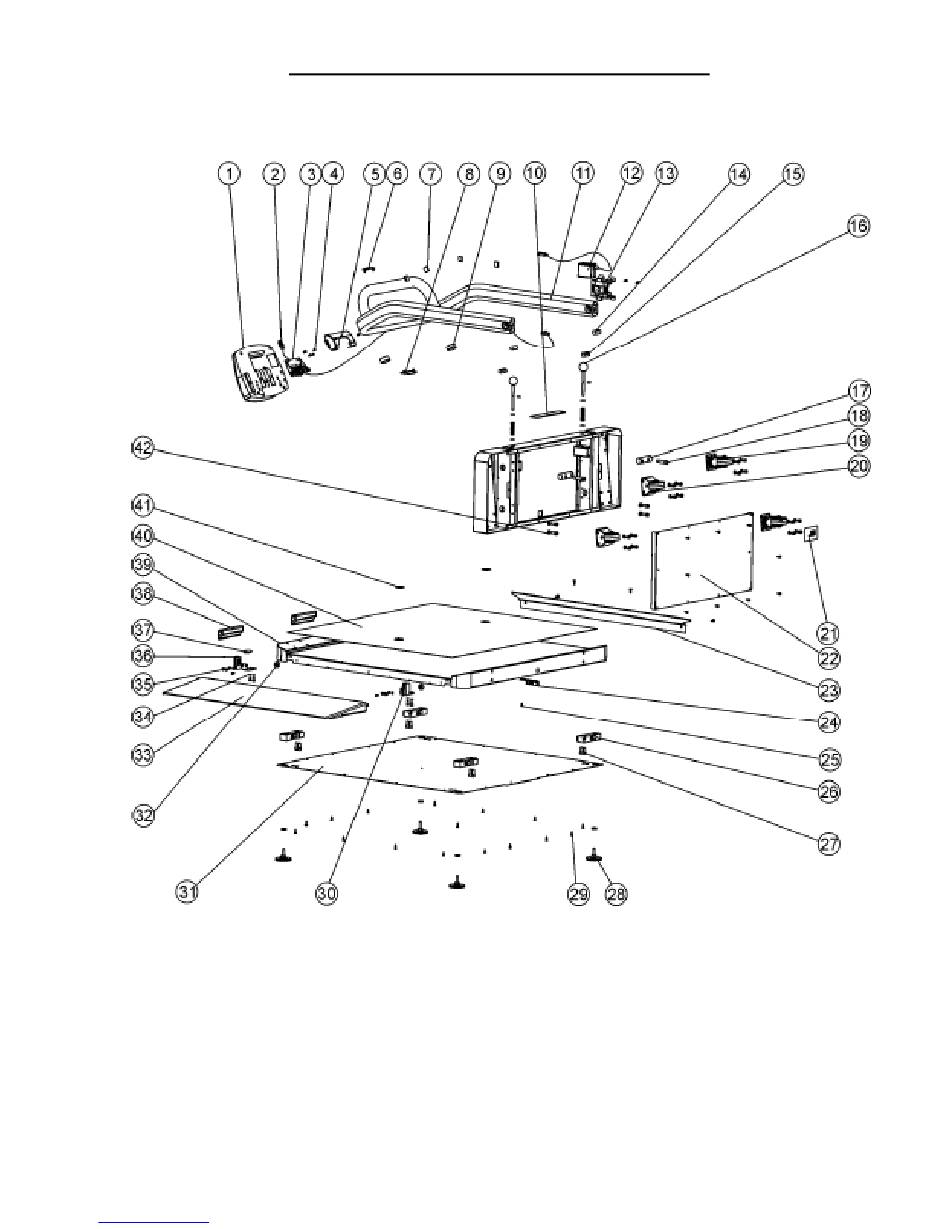 1 2 3 4 5 6 7 8 9 10 11 12 13 14 15 16 17 18 19 20 21 22 23 24 25 26 27 28 29 30 31 32 33 34 35 36 37 38 39 40 41 42