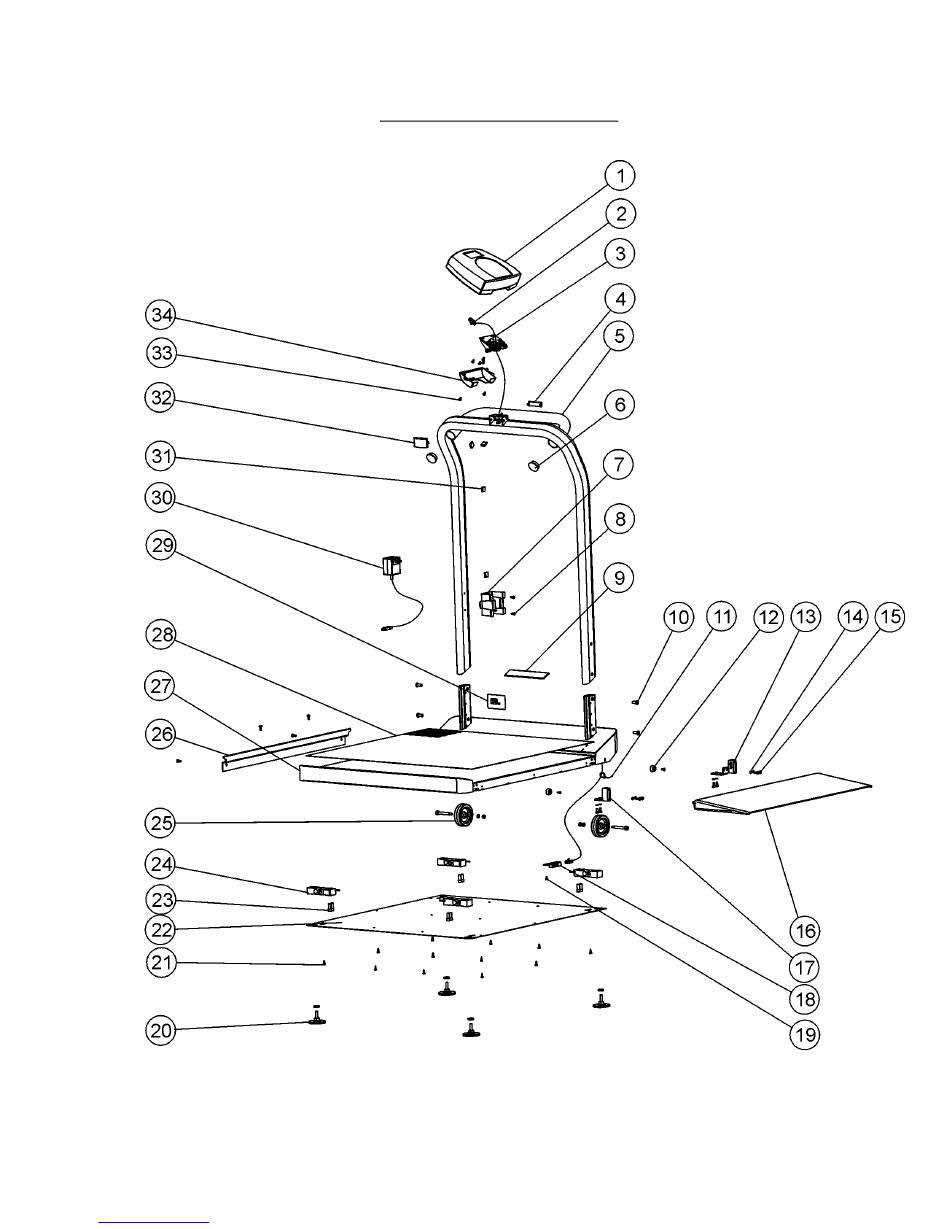 1
2
3
4
5
6
7
8
9
10
11
12
13
14
15
16
17
18
19
20
21
22
23
24
25
26
27
28
29
30
31
32
33
34