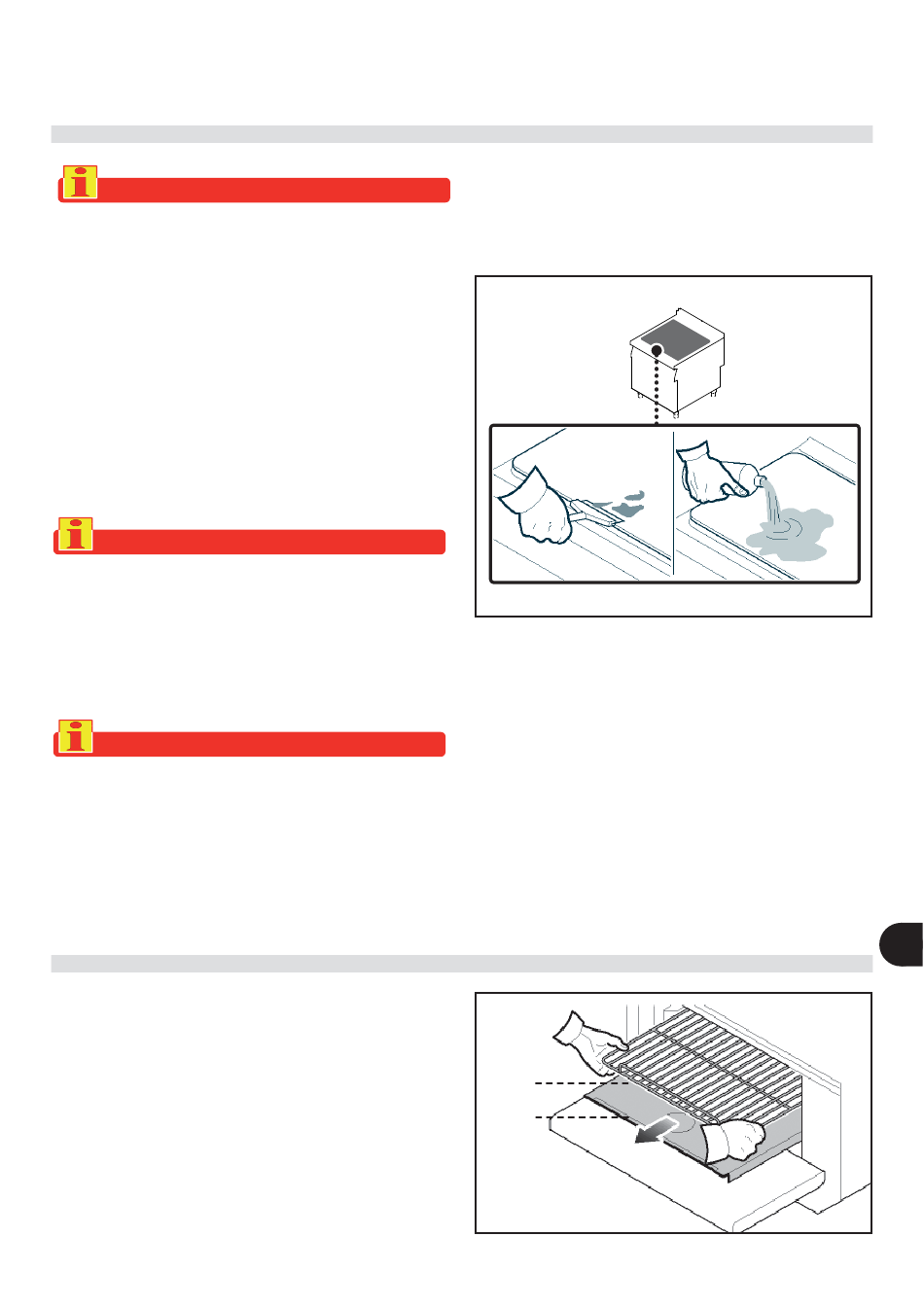 i

i

i