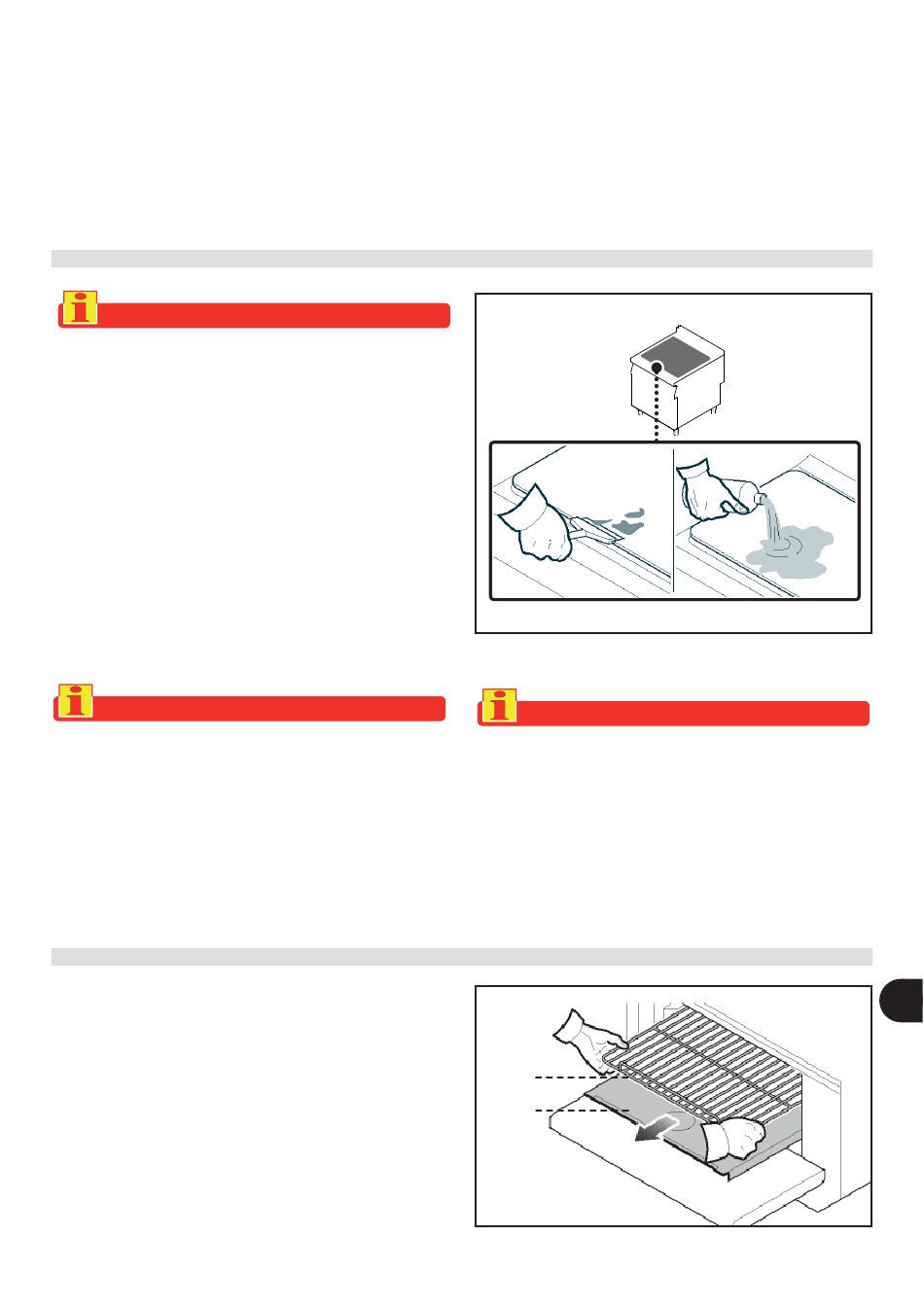 i

i

i