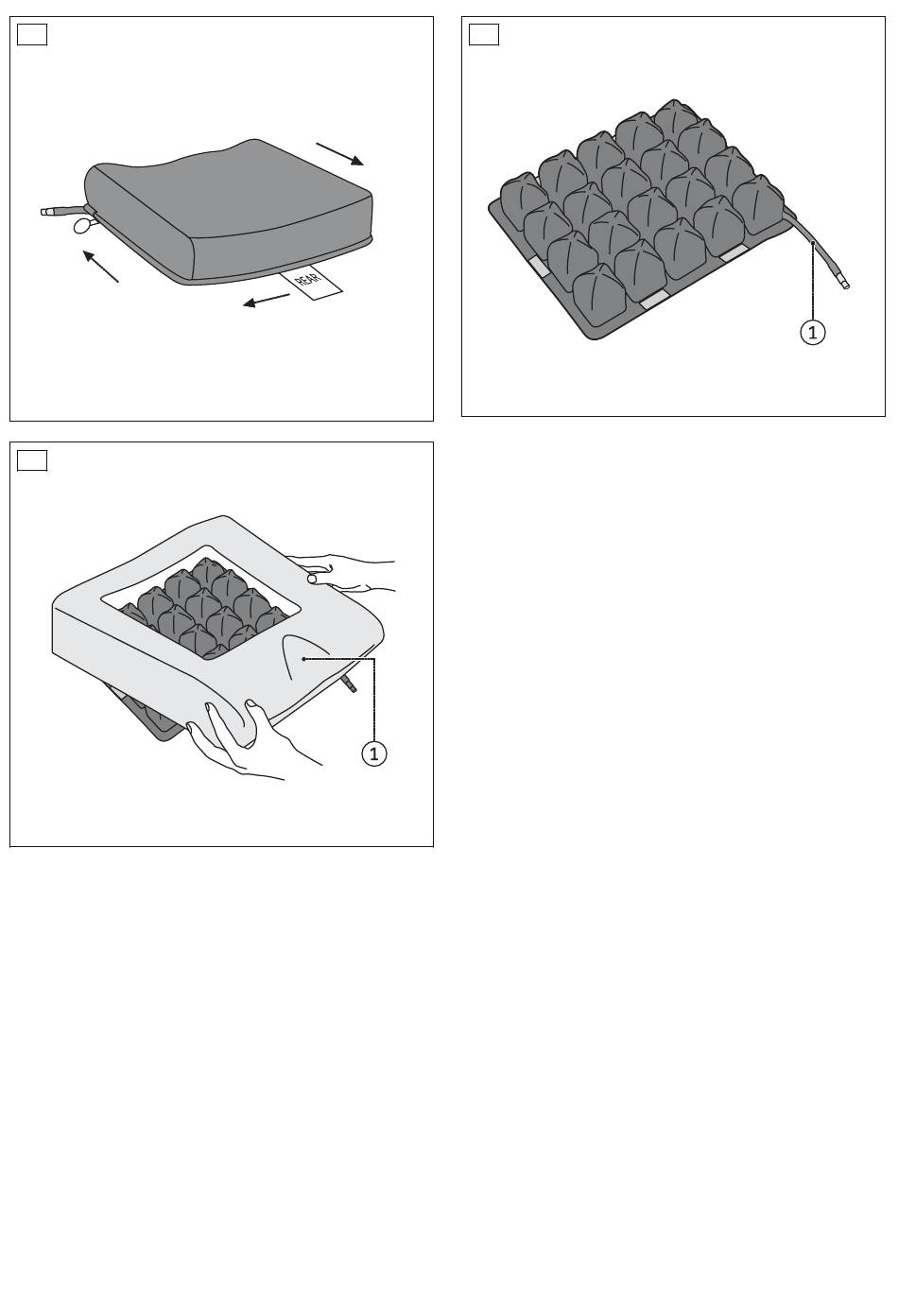 REAR

1

1