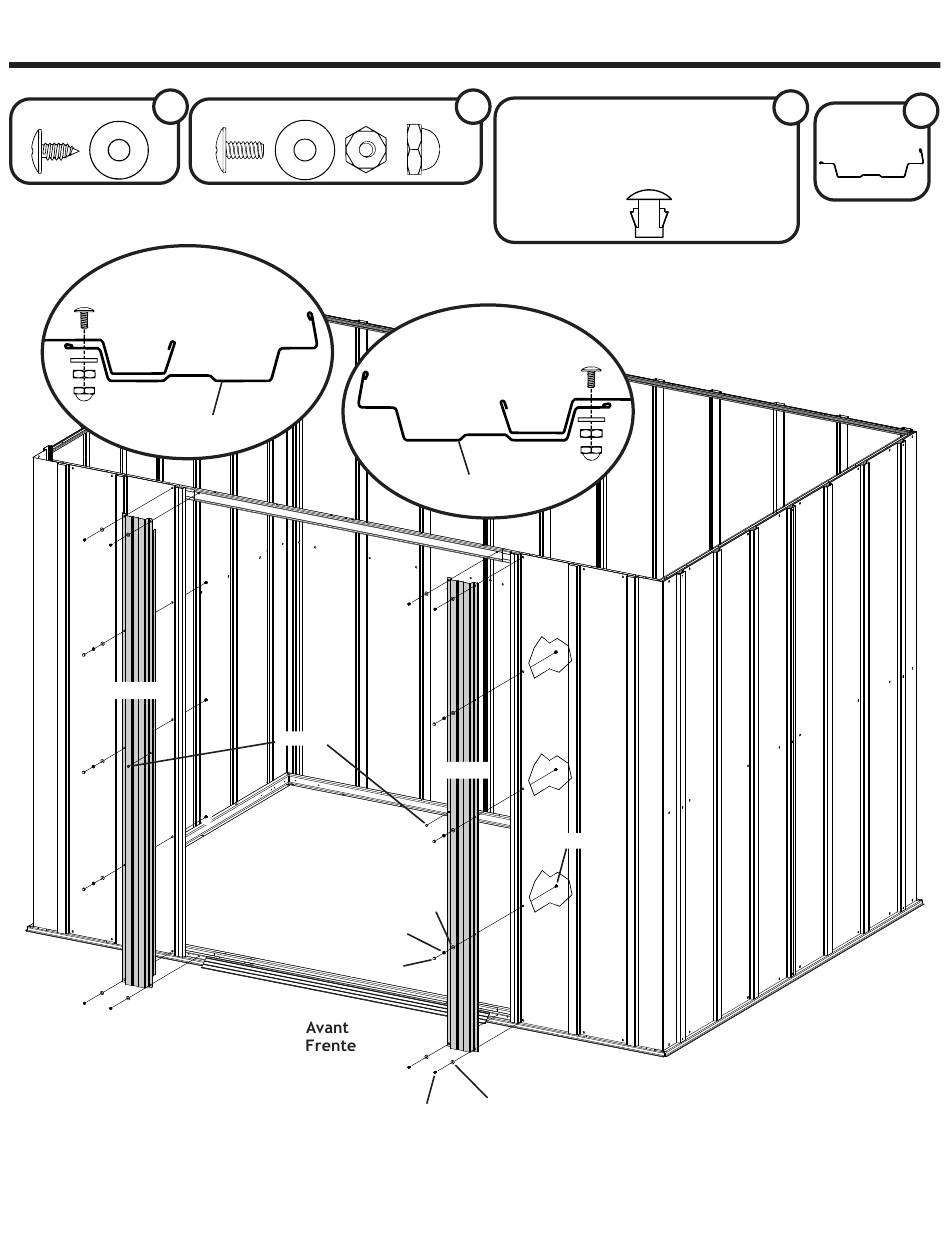 Avant
Frente