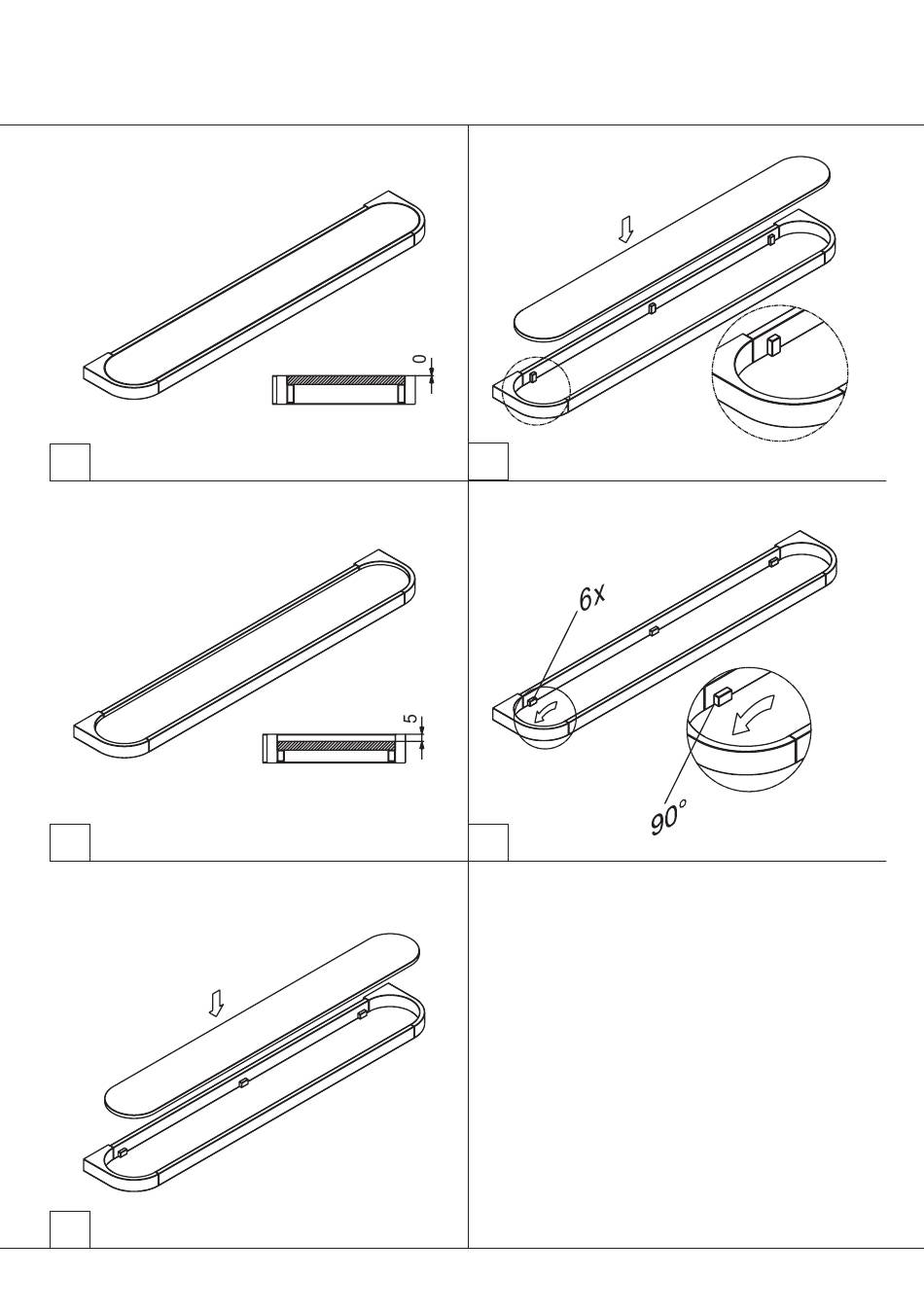 0

5

6x

90°