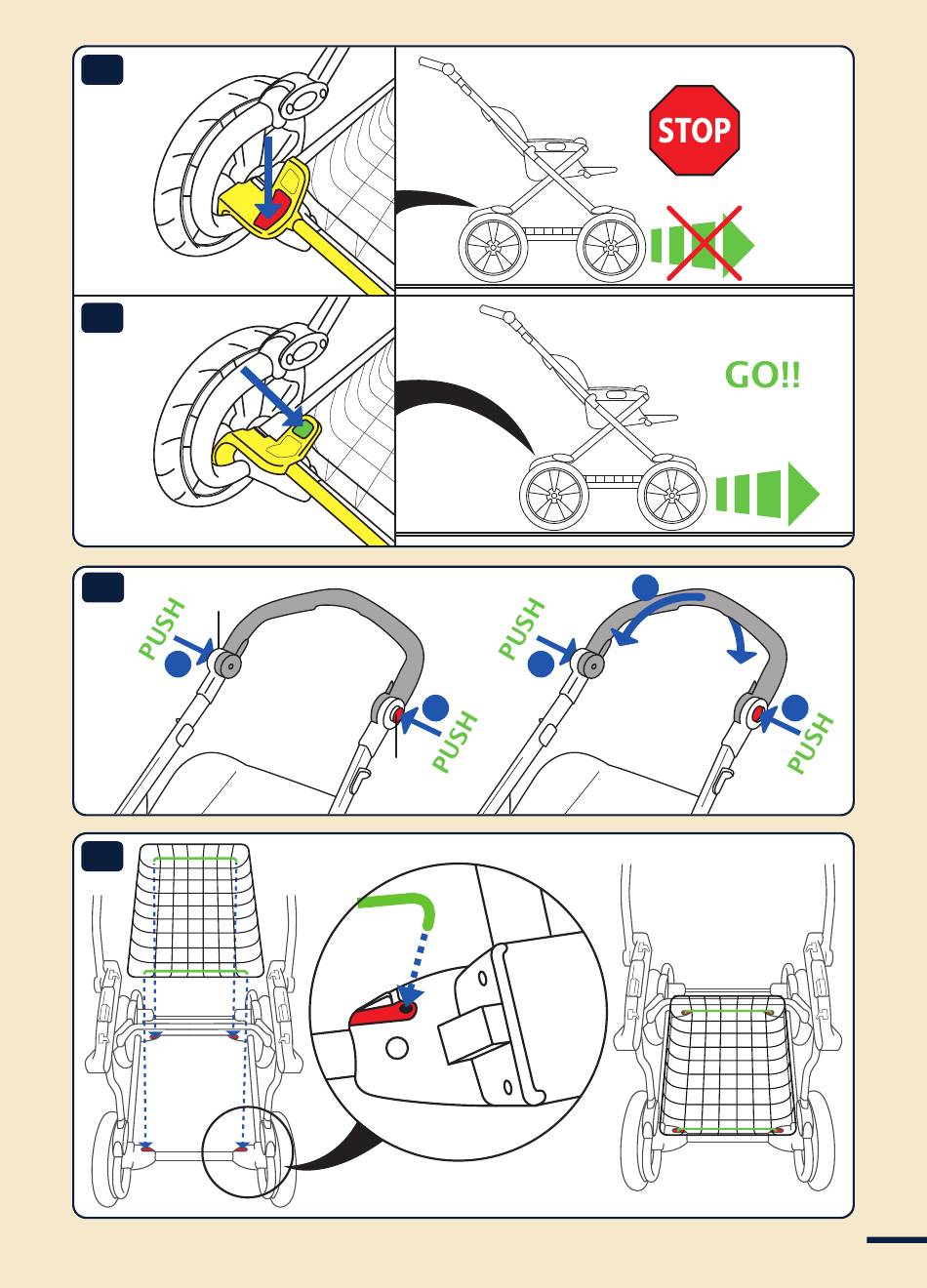 STOP

GO!!

PUSH

PUSH

PUSH

PUSH