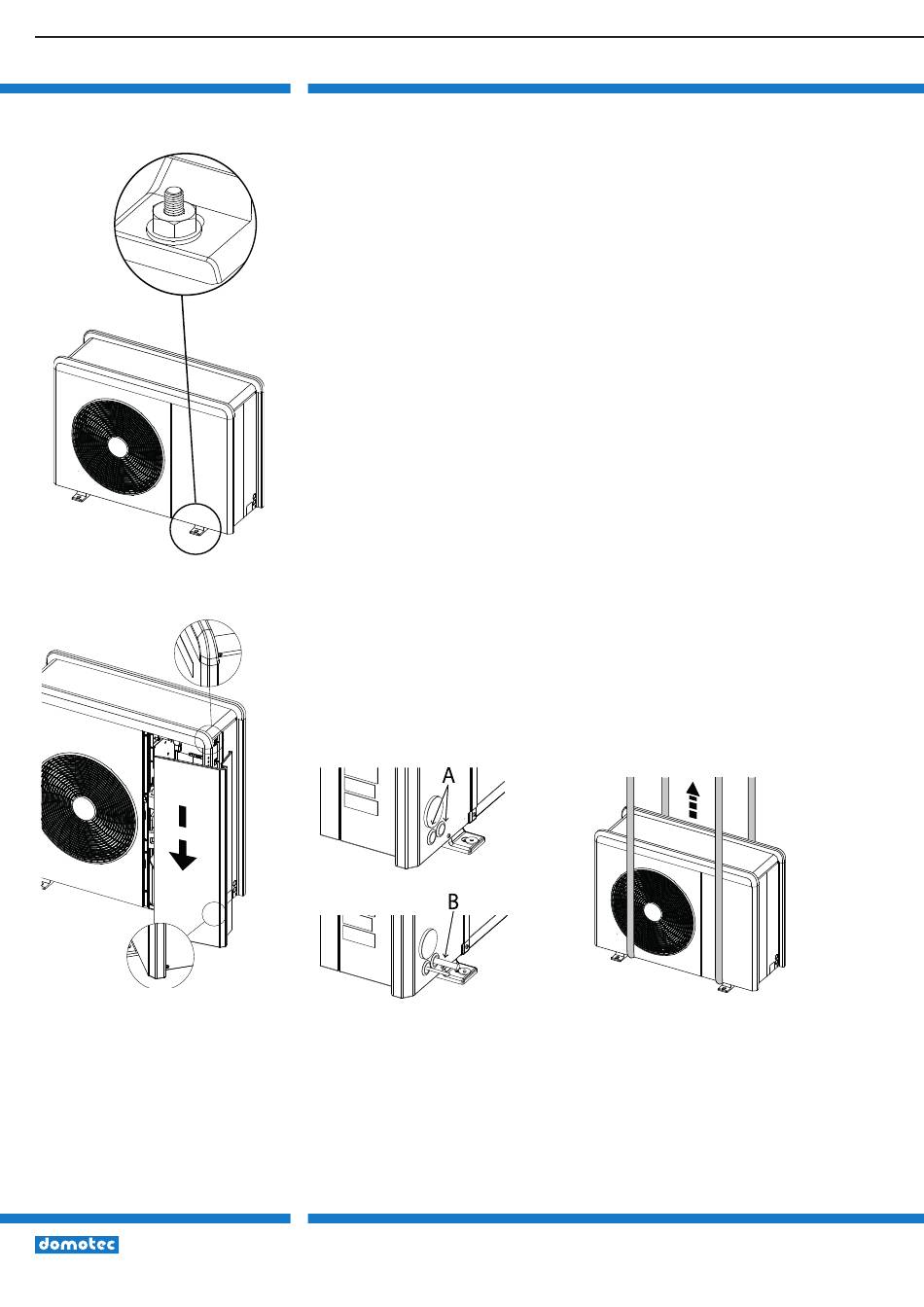 A

B

domotec