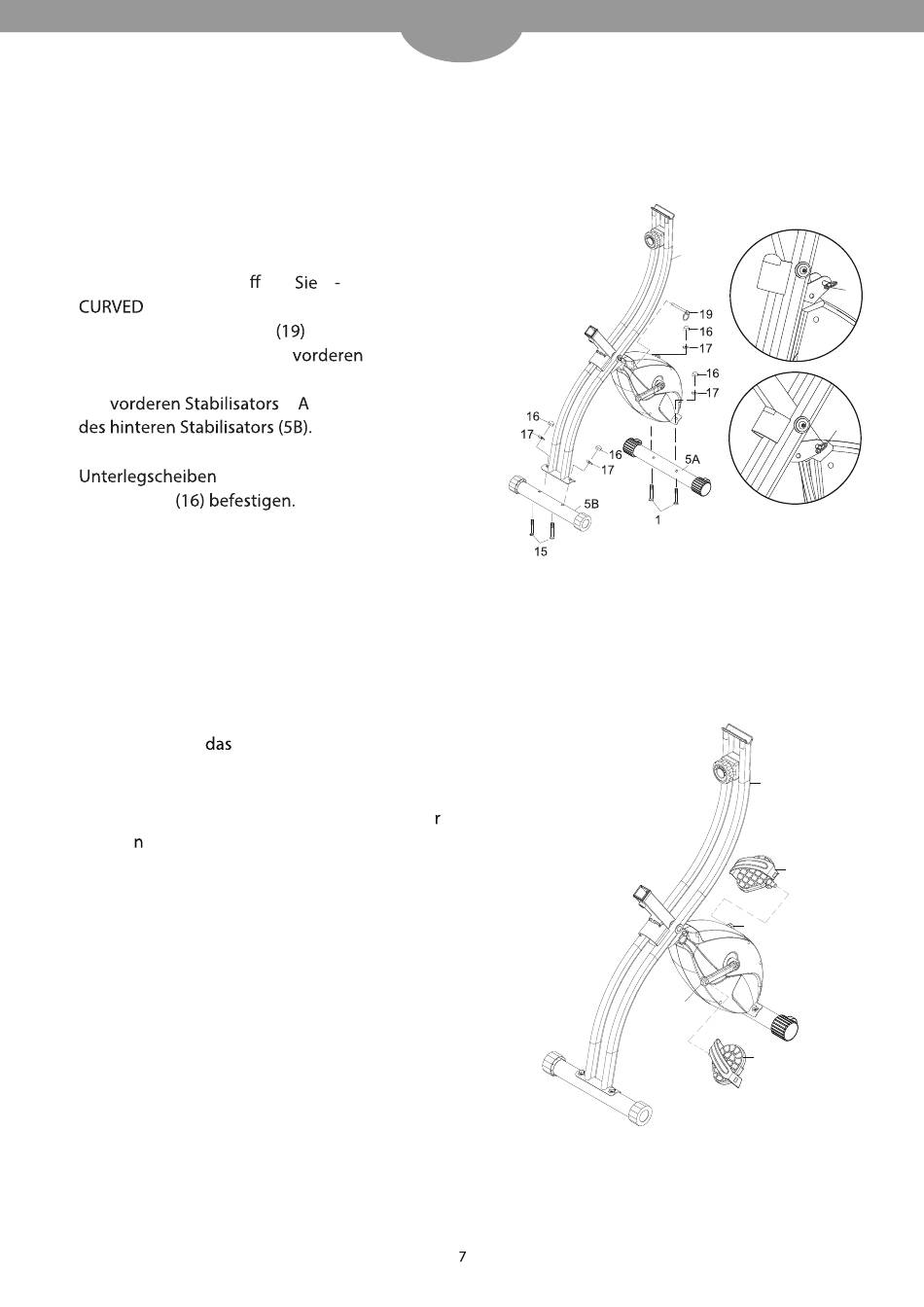 ff Sie -

CURVED

(19)

vorderen

vorderen Stabilisators A

des hinteren Stabilisators (5B).

Unterlegscheiben

(16) befestigen.

19
16
17
16
17
16
17
16
17
5A
5B
1
15

das

r

n

7