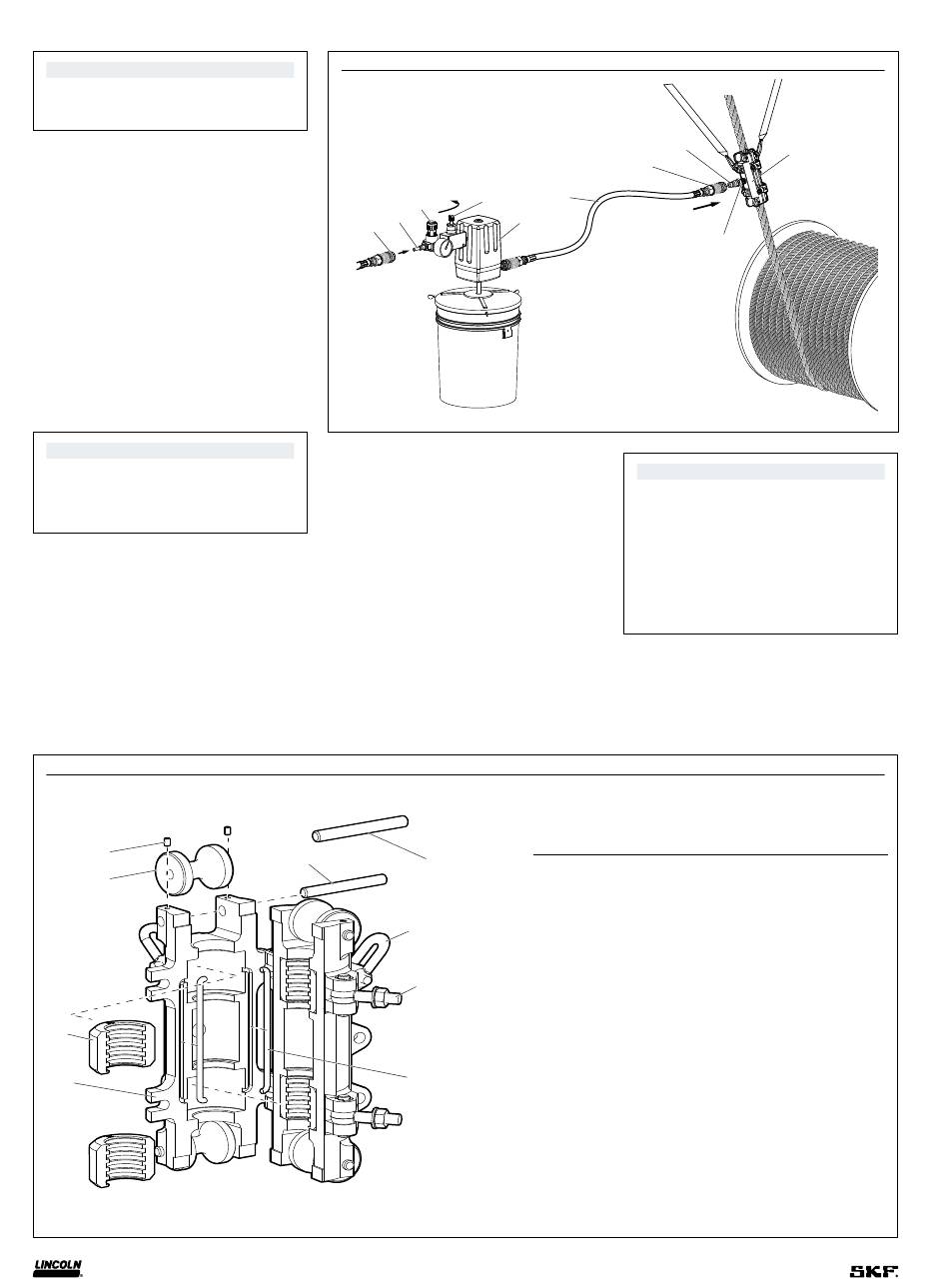 LINCOLN

SKF.