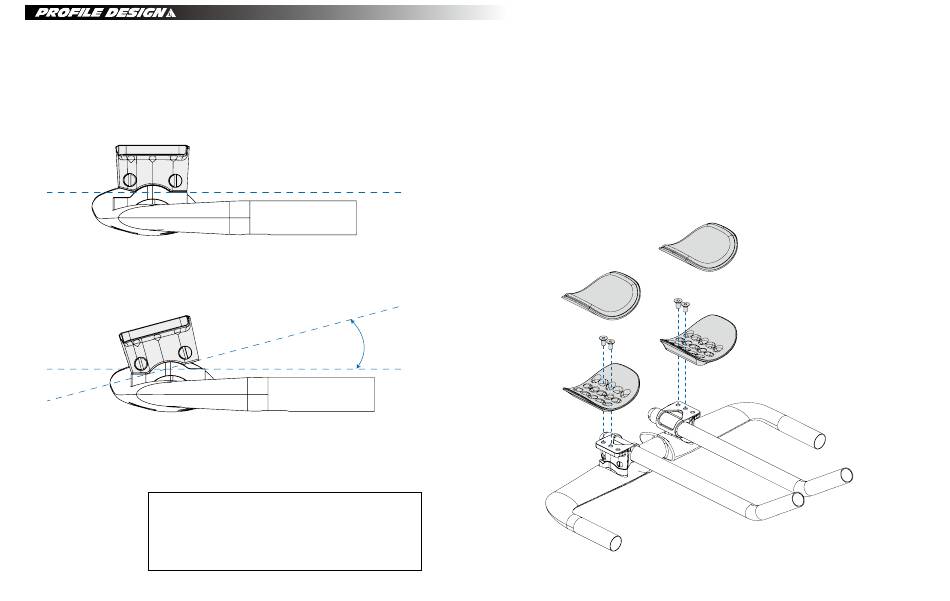 PROFILE DESIGN