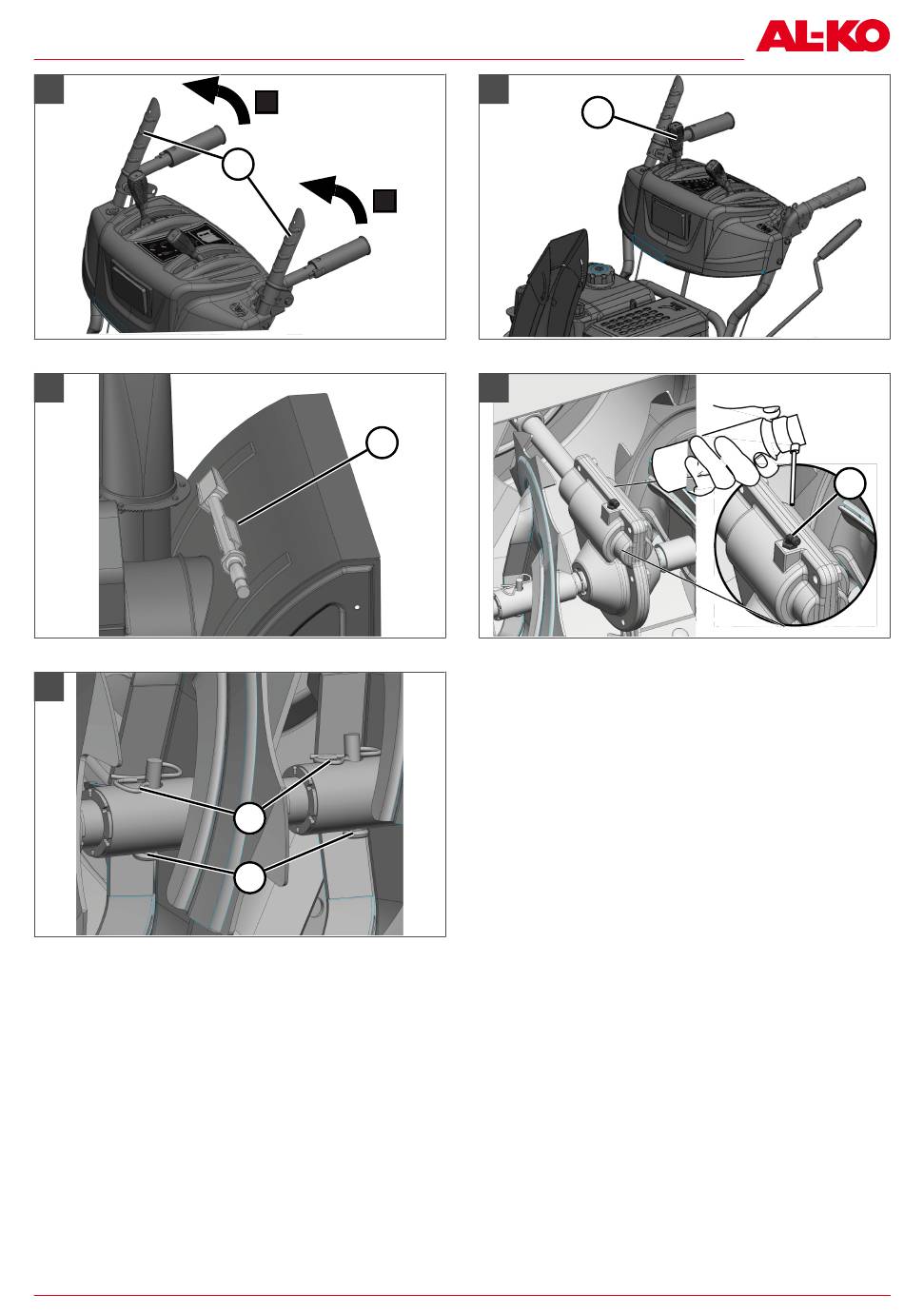 AL-KO