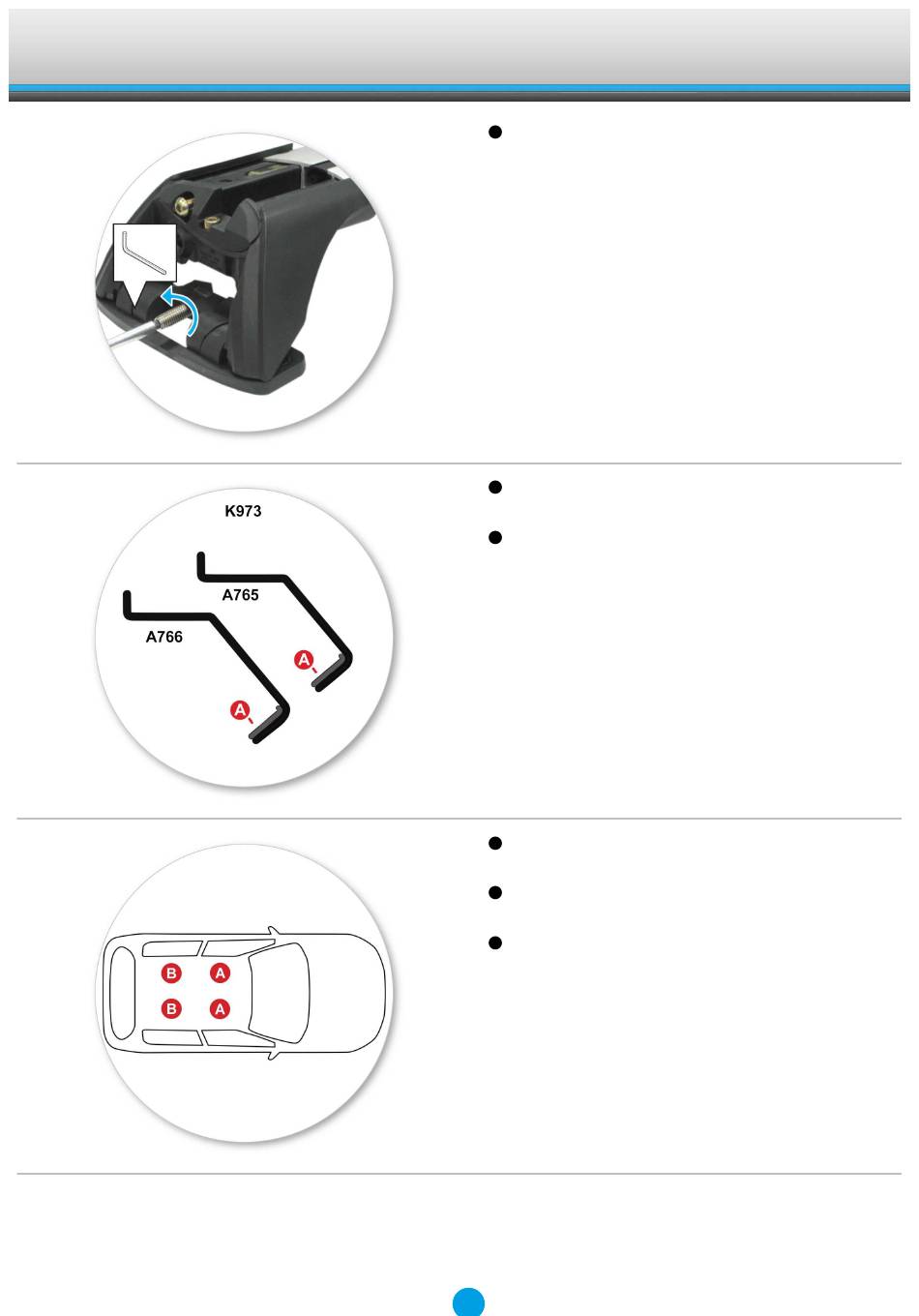 K973

A765

A766

A

A

B

A

B

A