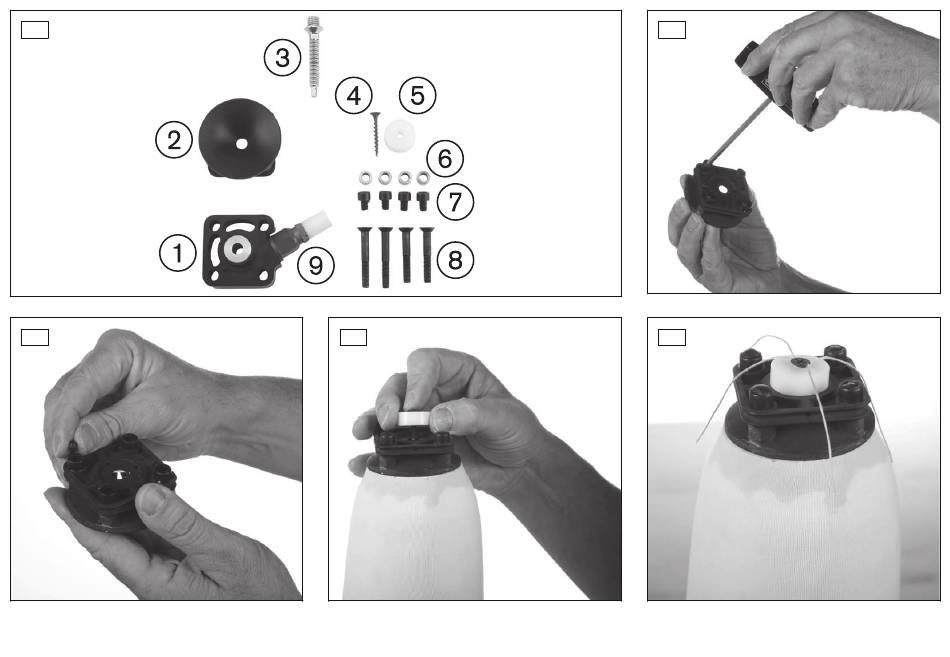 3
4
5
2
6
7
1
9
8