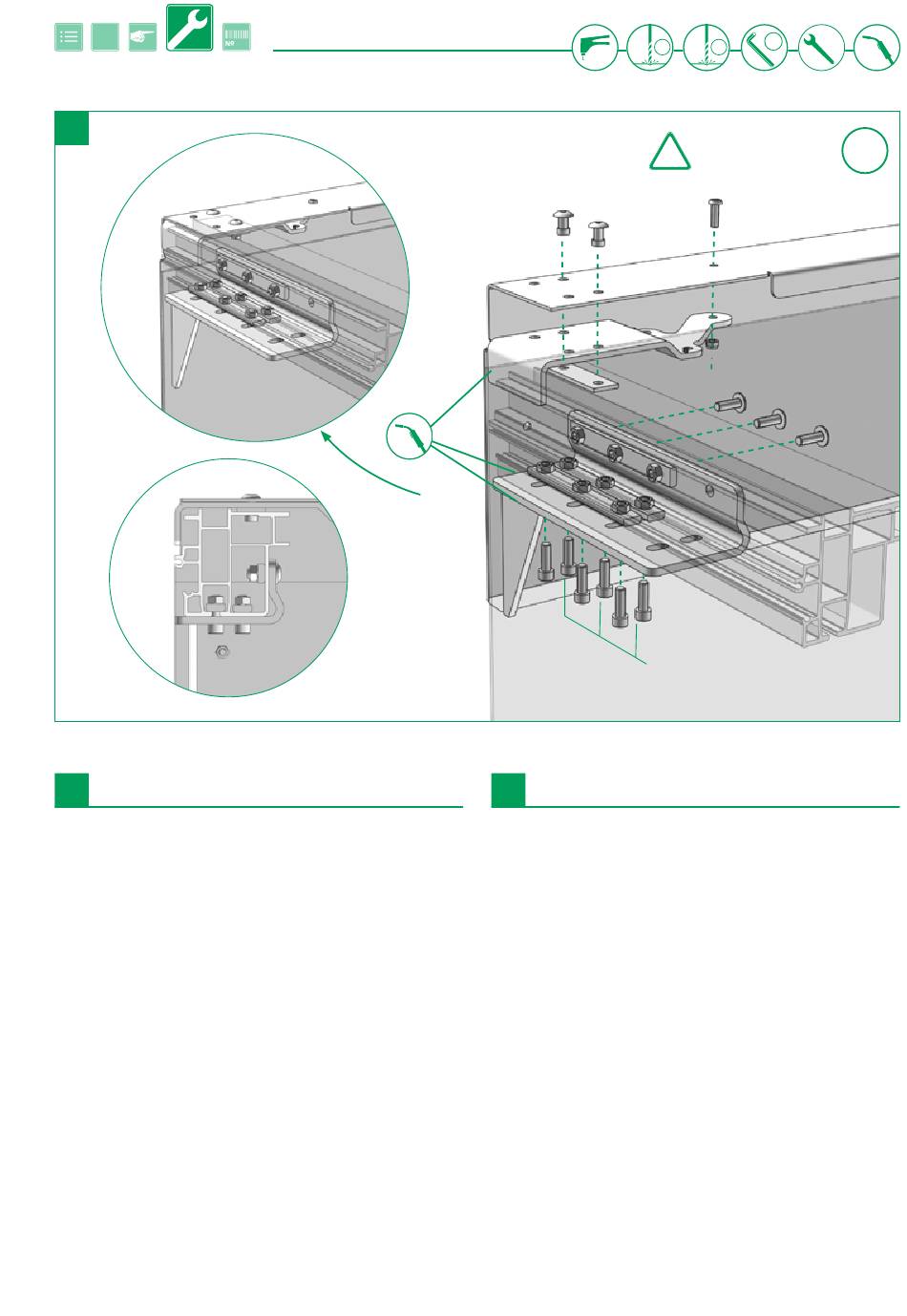 №