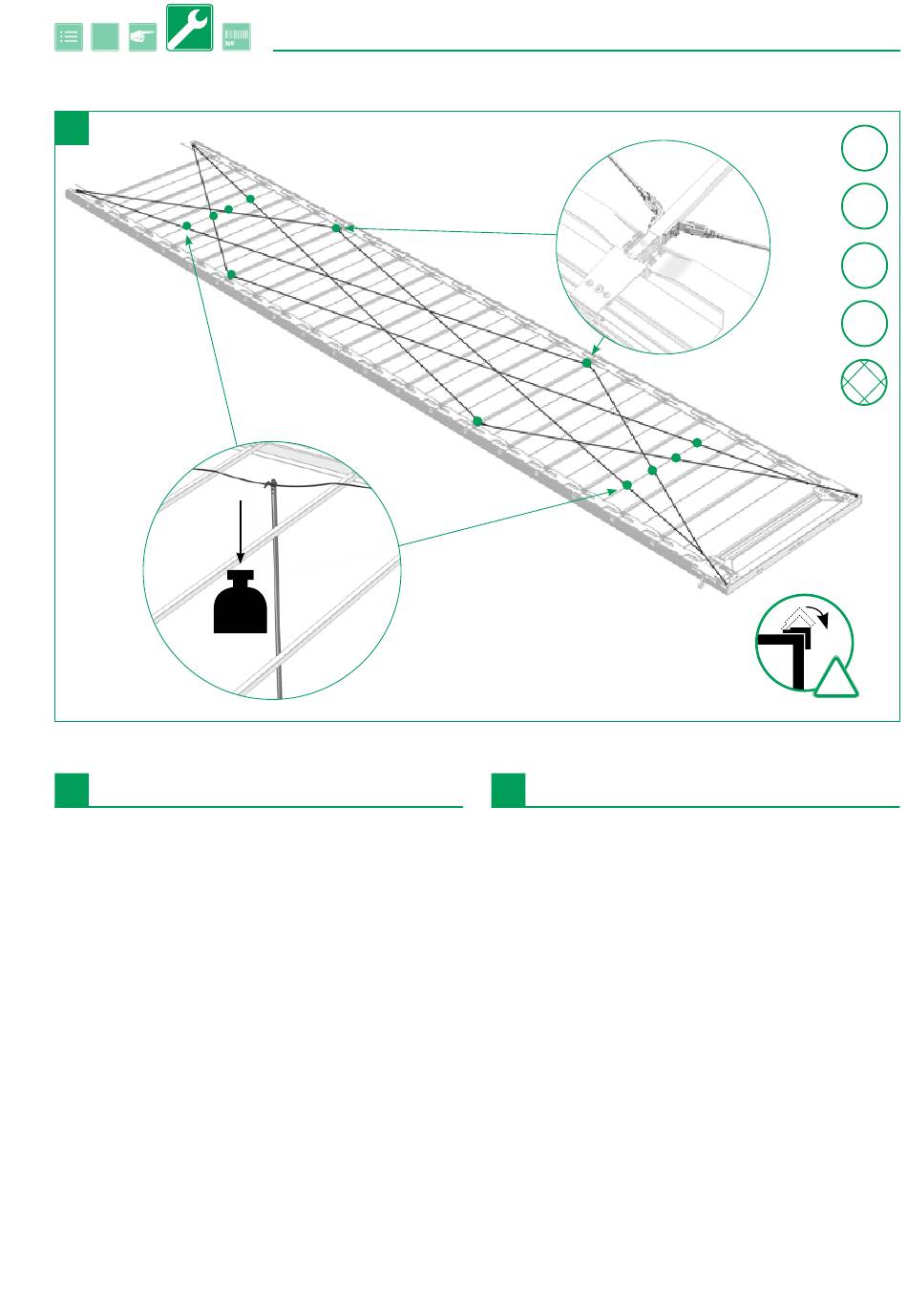 №