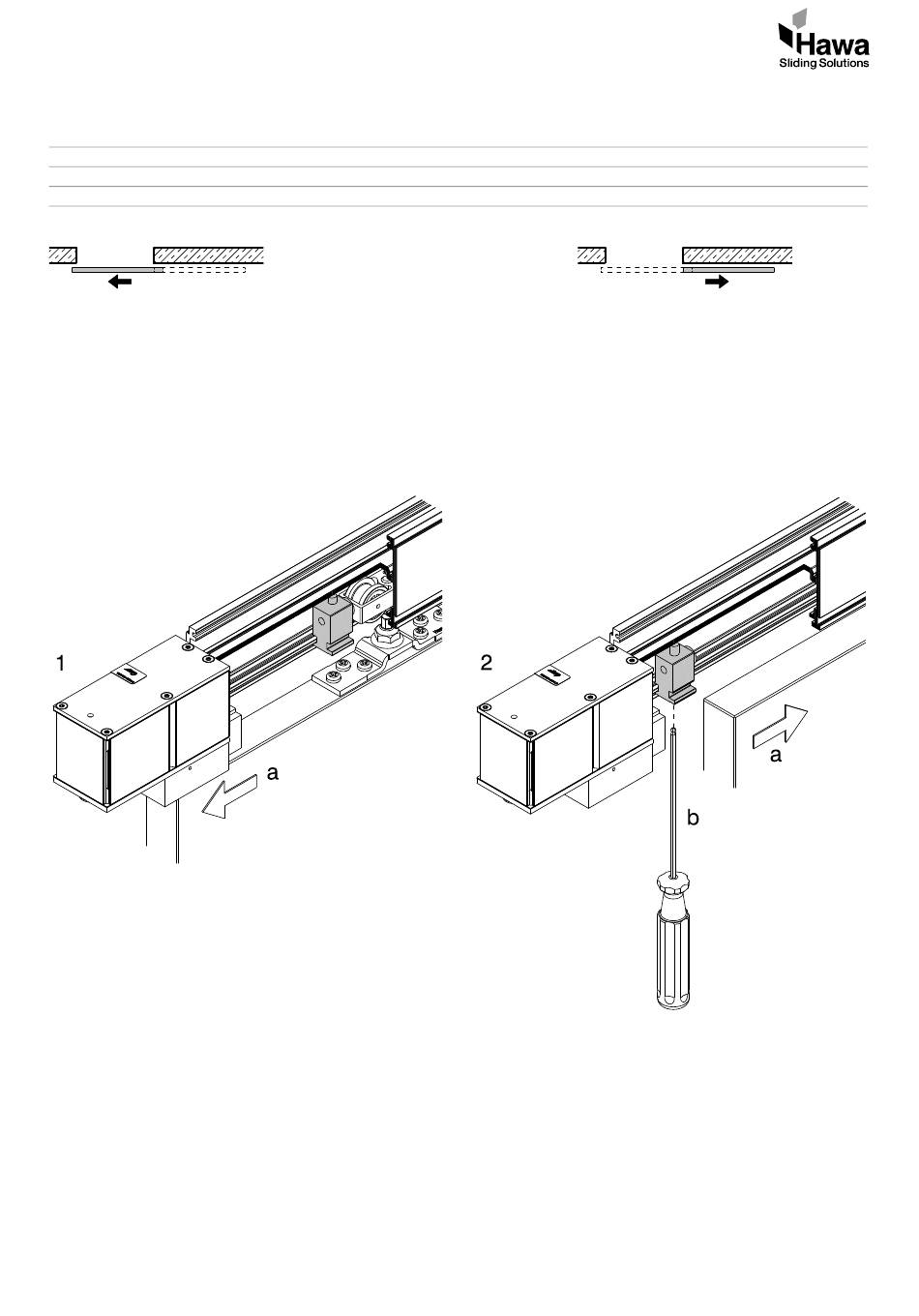 Hawa
Sliding Solutions

1

a

2

a

b