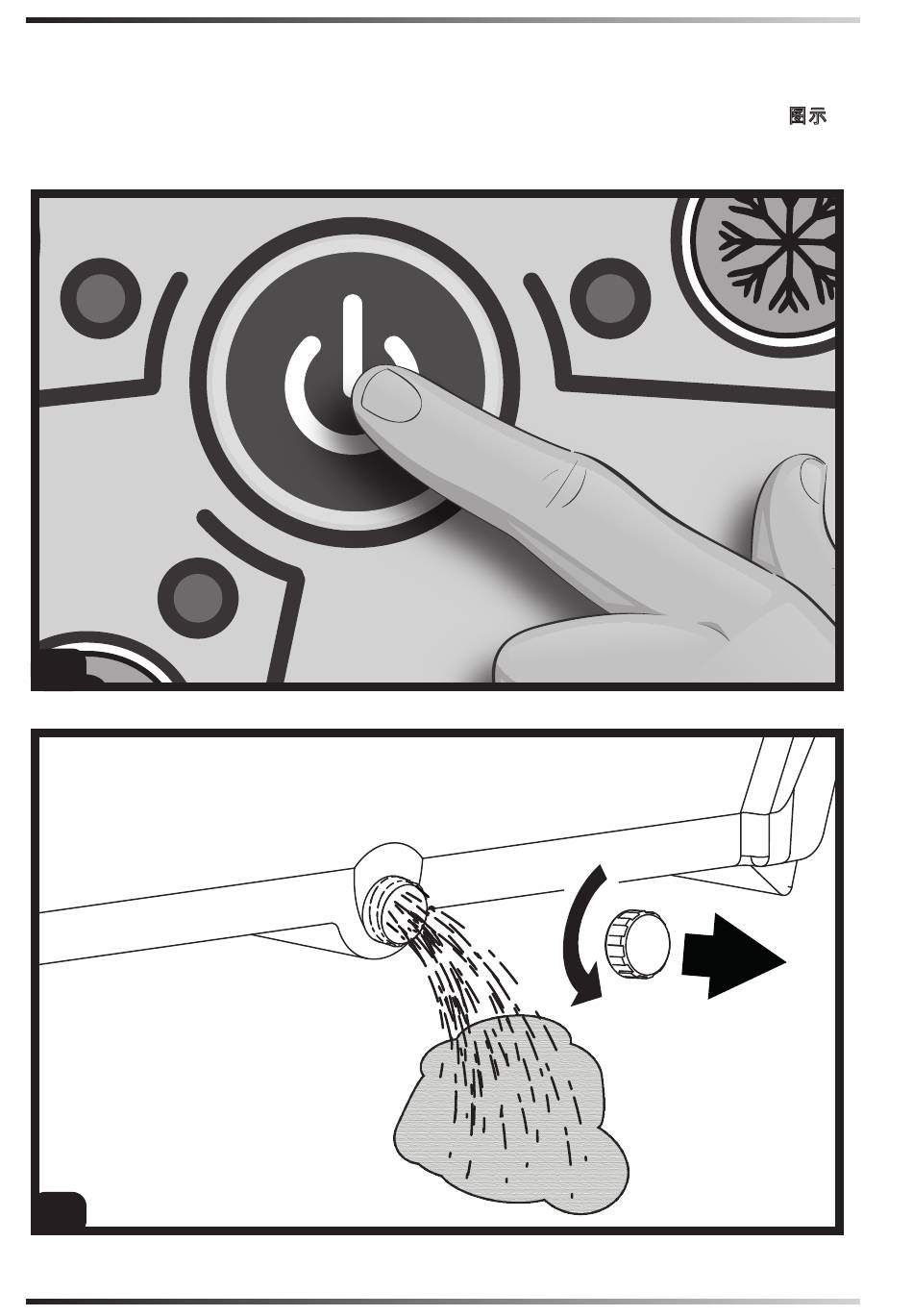 图示