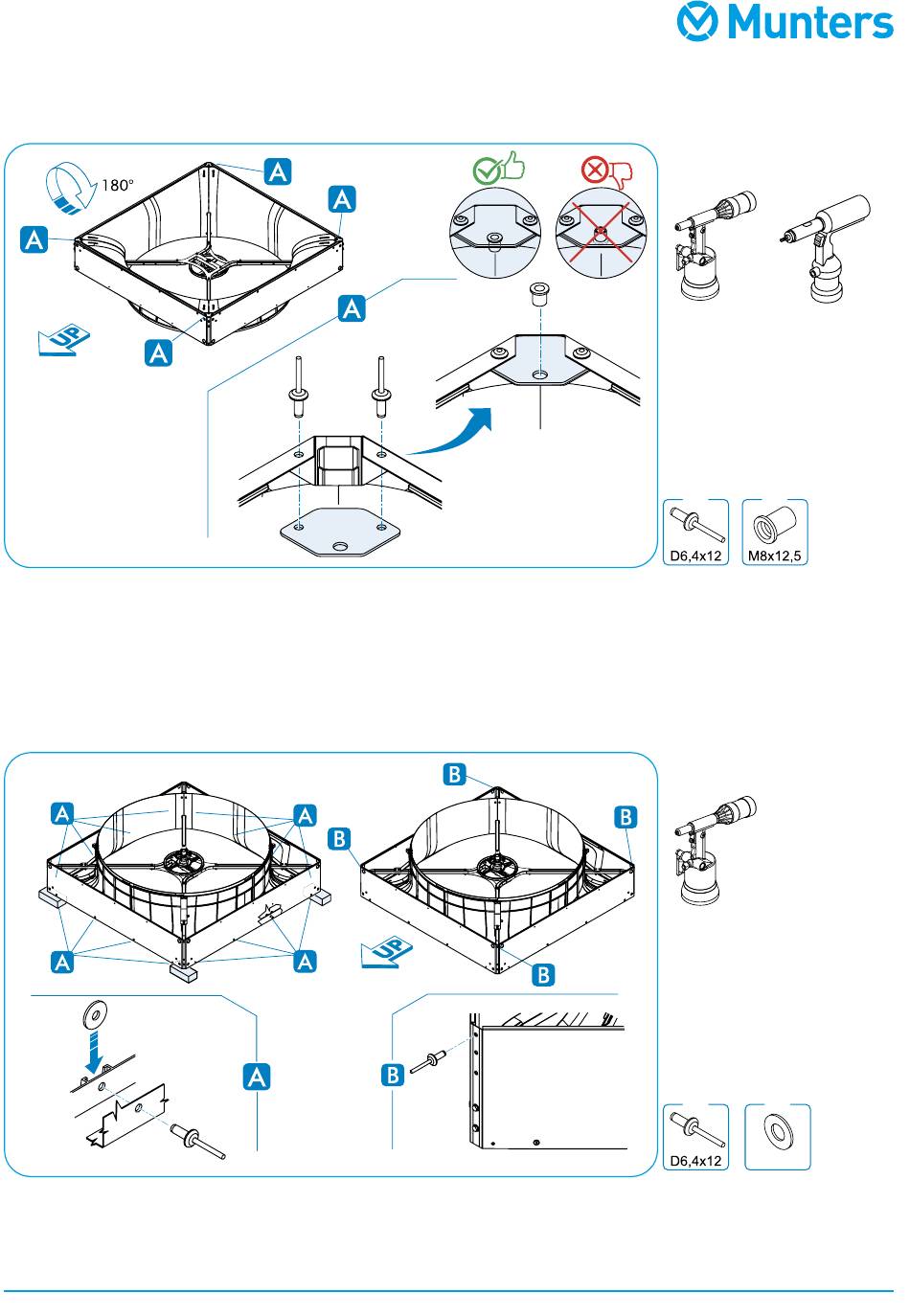 Munters

180°

A

A

A

A

A

UP

D6,4x12

M8x12,5

B

A

A

B

B

A

A

UP

B

A

B

D6,4x12