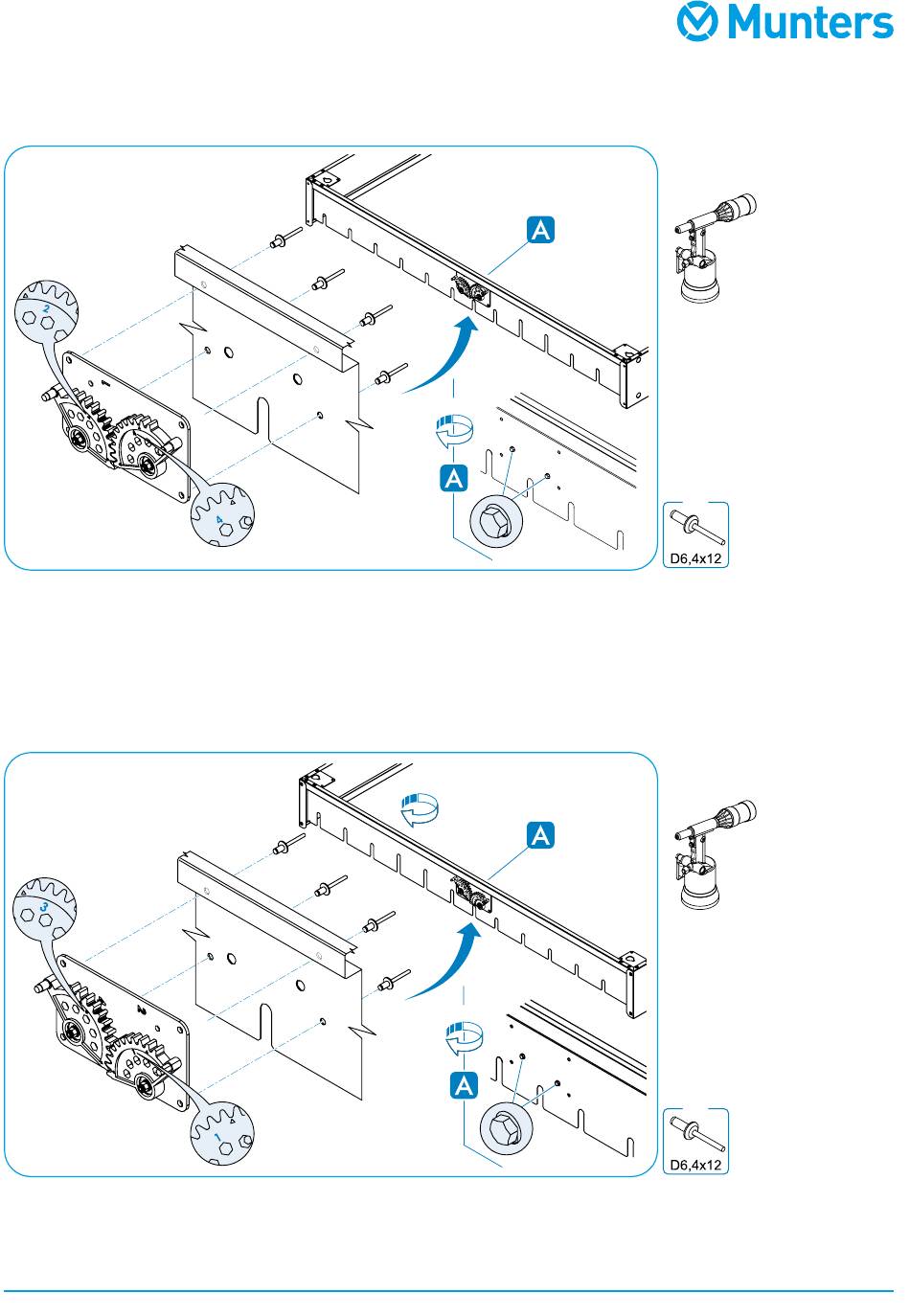 Munters

A

2

4

A

D6,4x12

A

3

1

A

D6,4x12