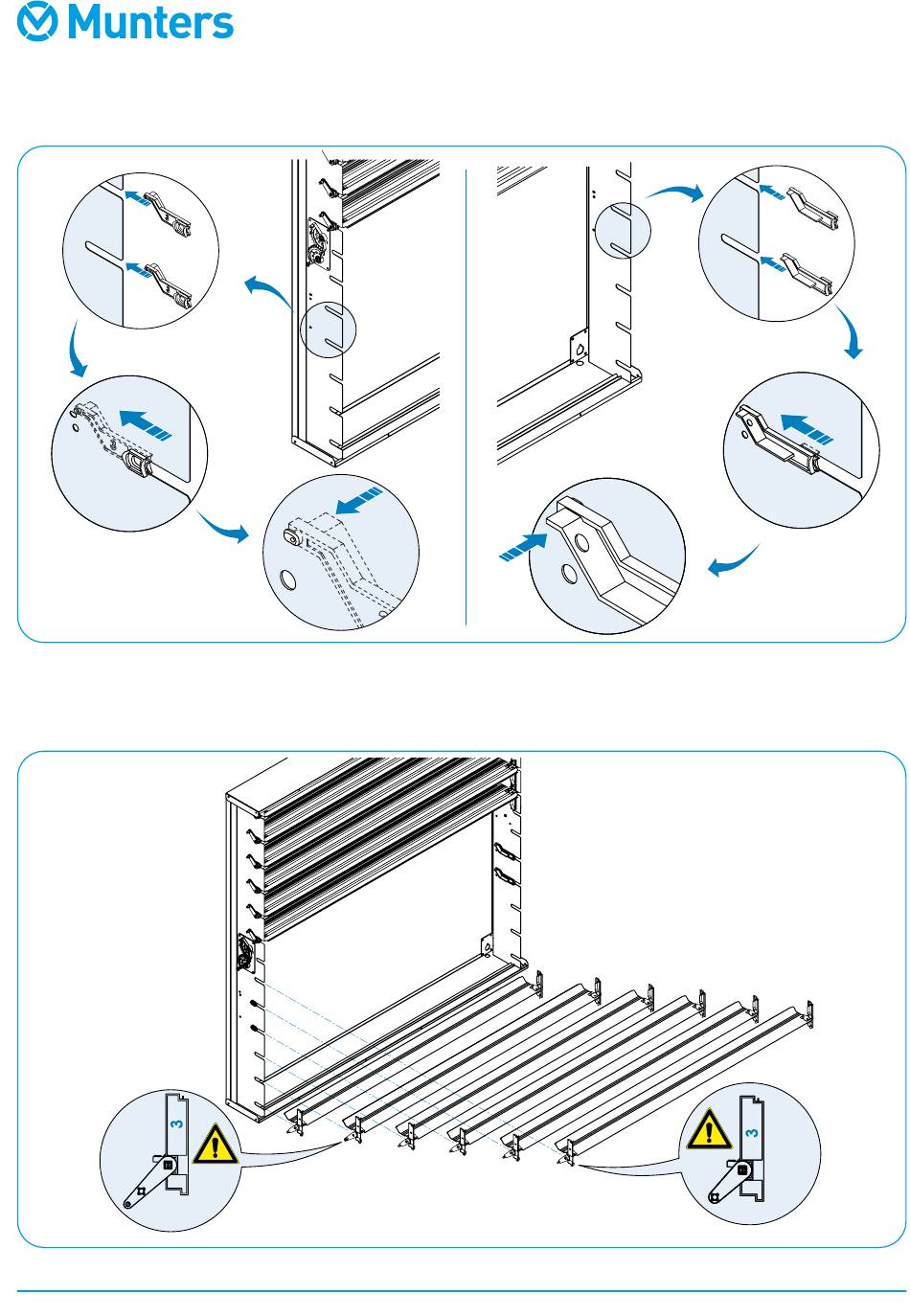 Munters

3

3