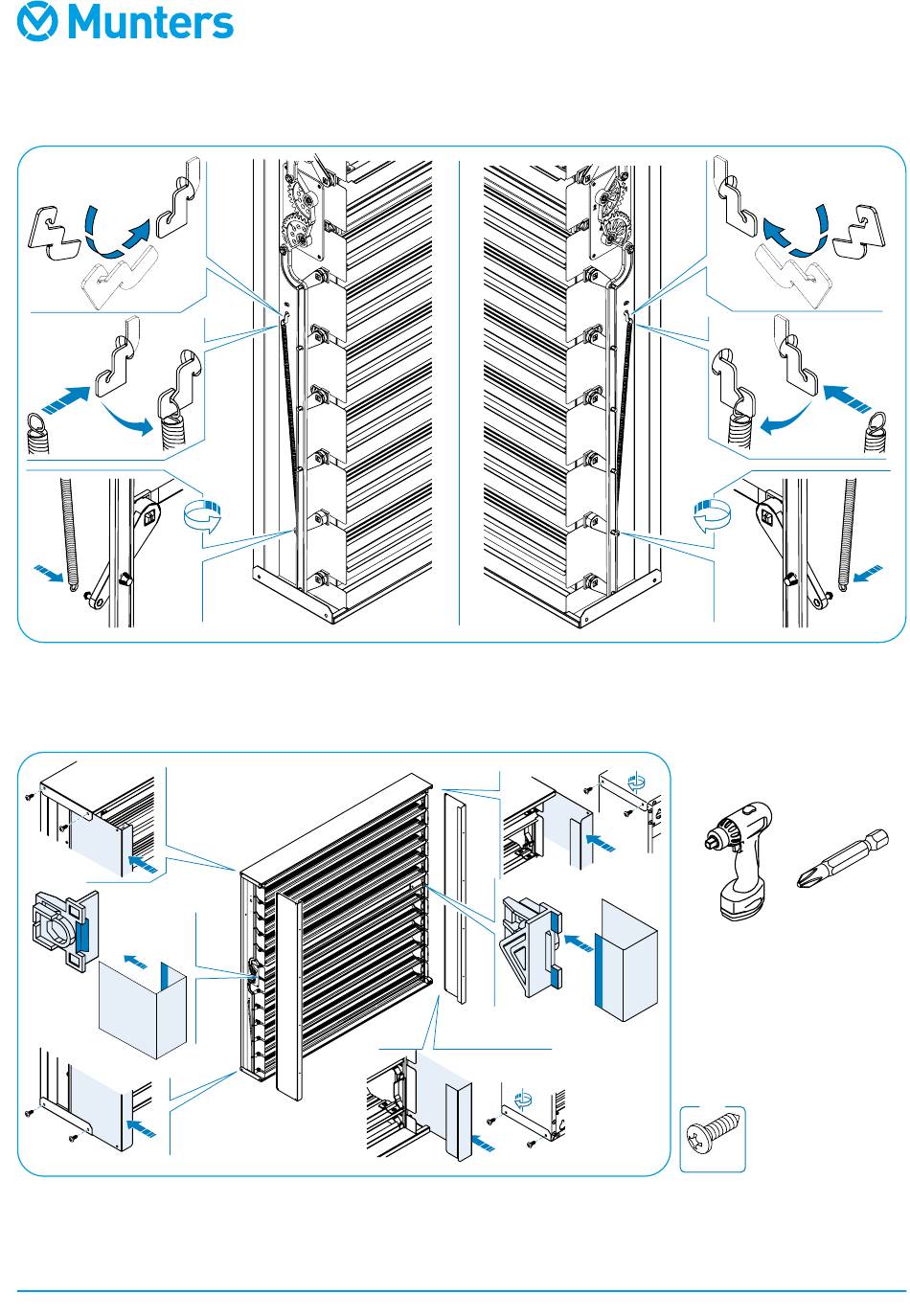 Munters