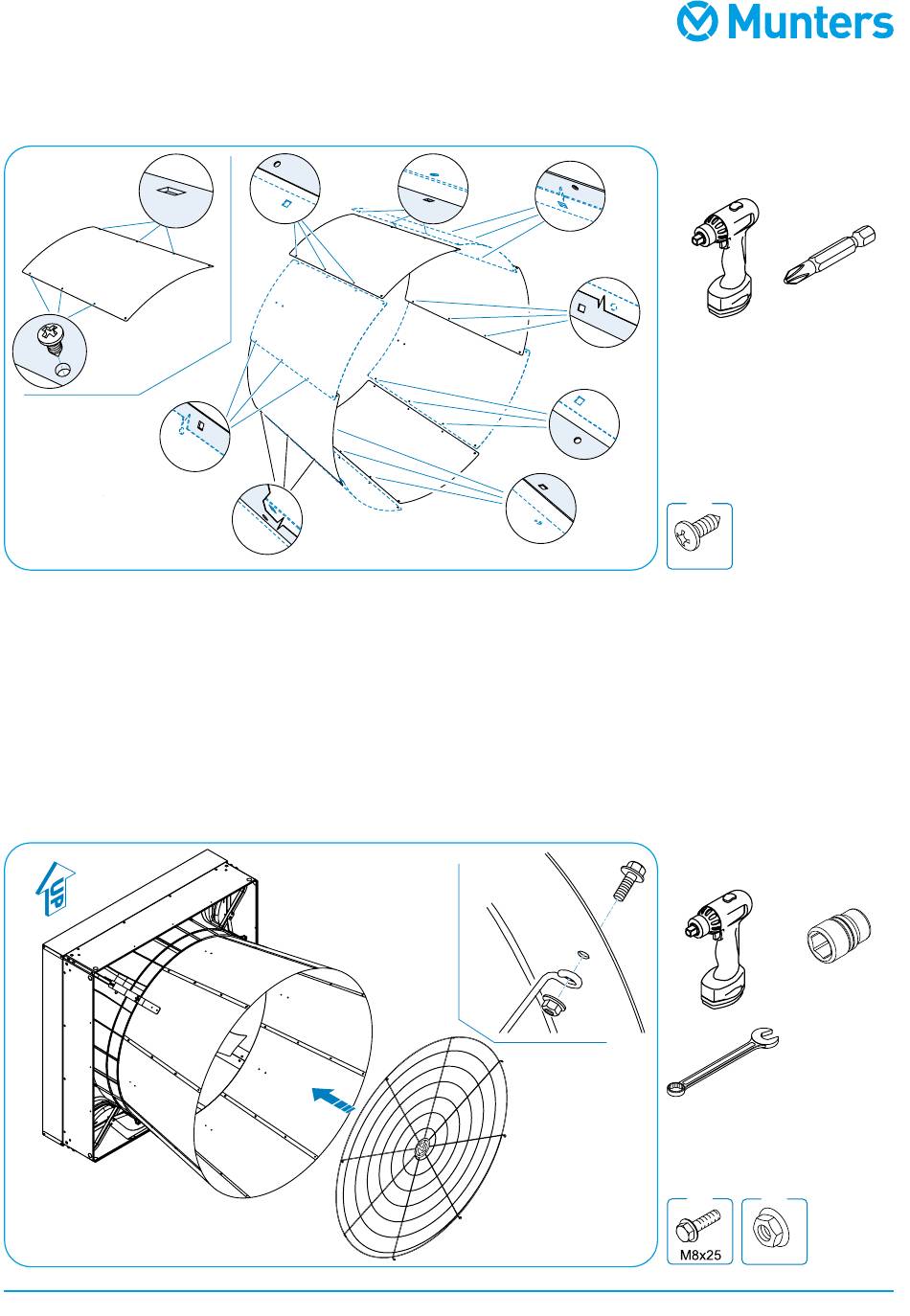 Munters

UP

M8x25